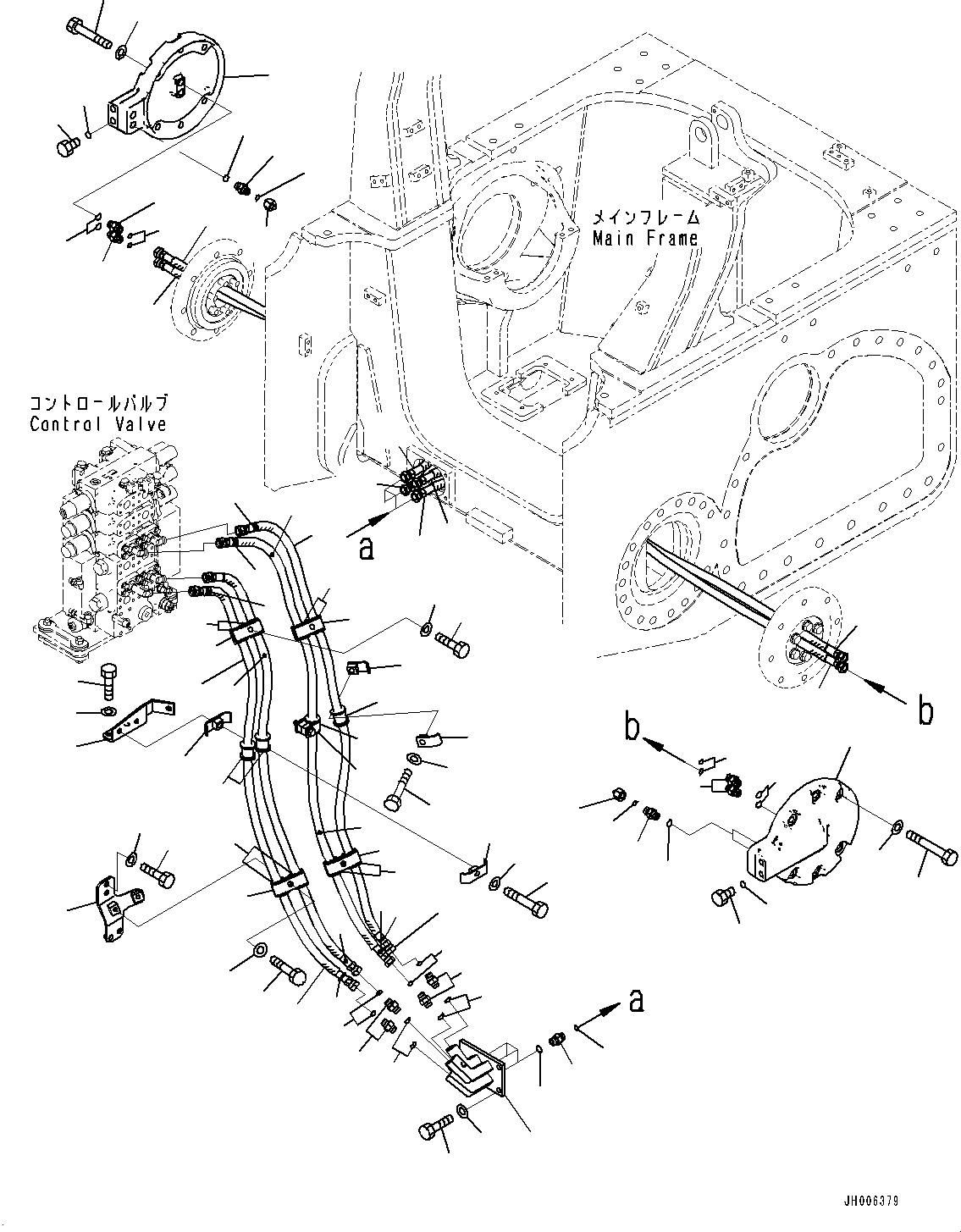 メインフレーム
Main Frame

コントロールバルブ
Control Valve

a

b

b

a

JH006379