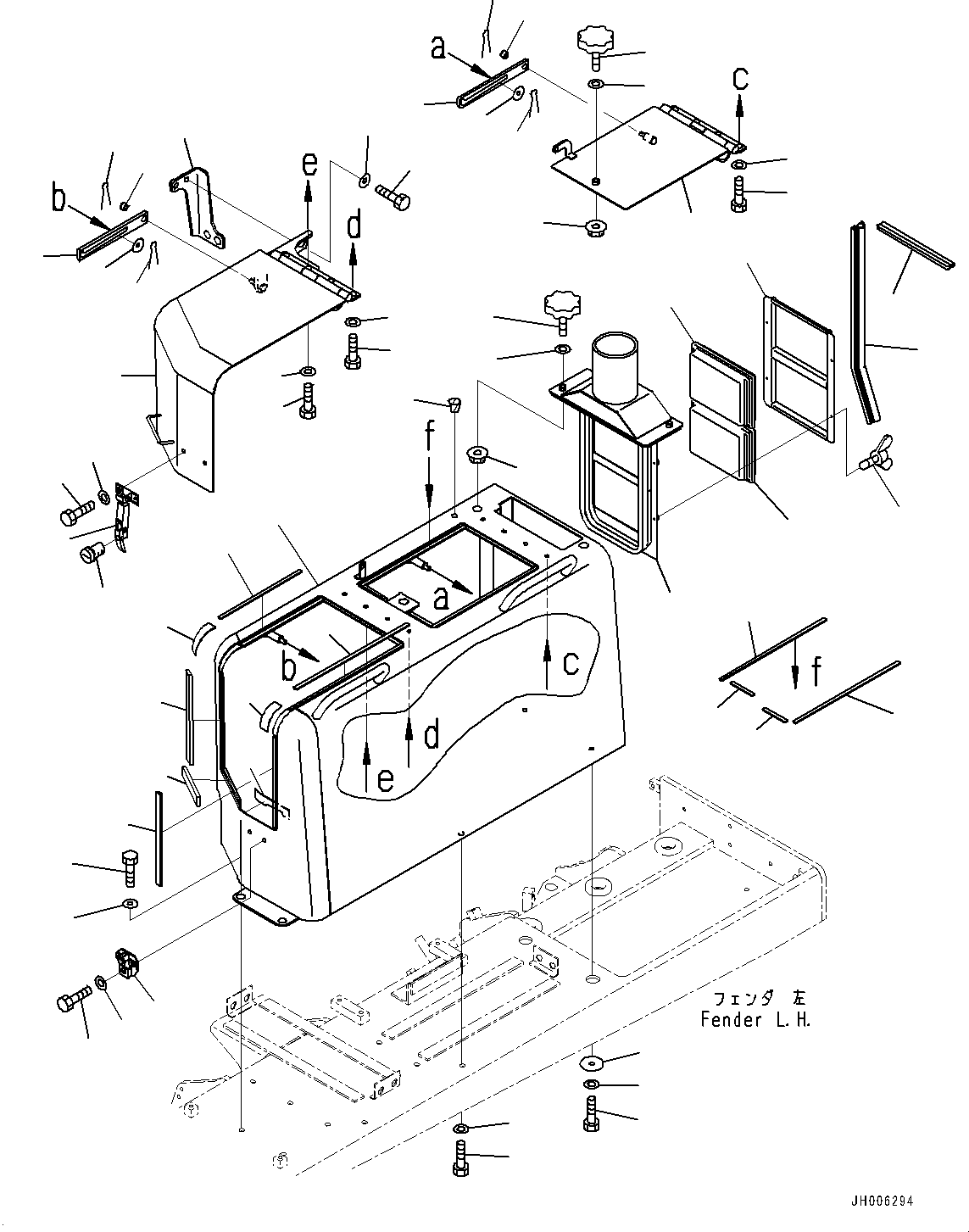 a
c
b
e
d
f
a
b
c
d
e
f
フェンダ 左
Fender L.H.
JH006294