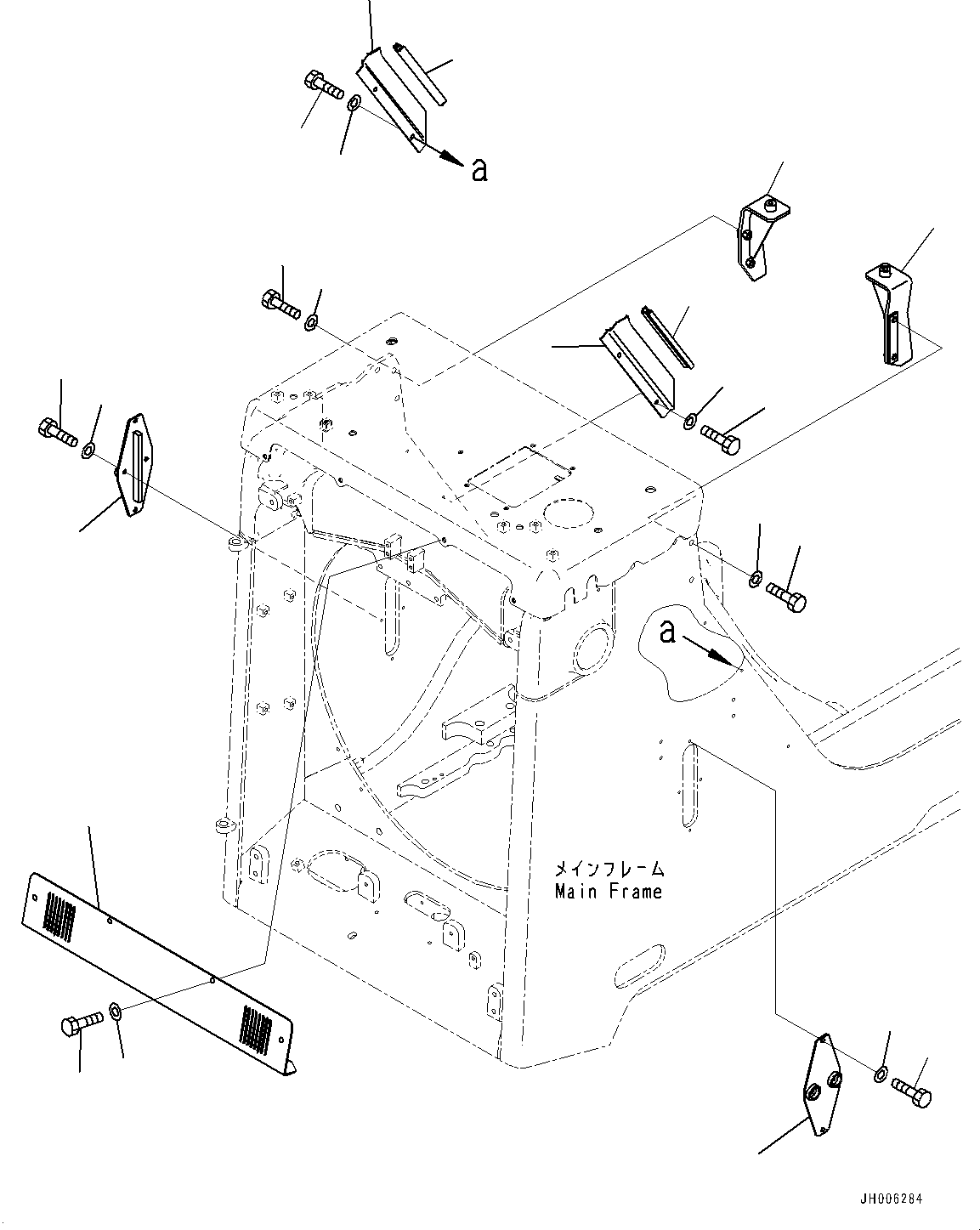 a

a

メインフレーム
Main Frame

JH006284