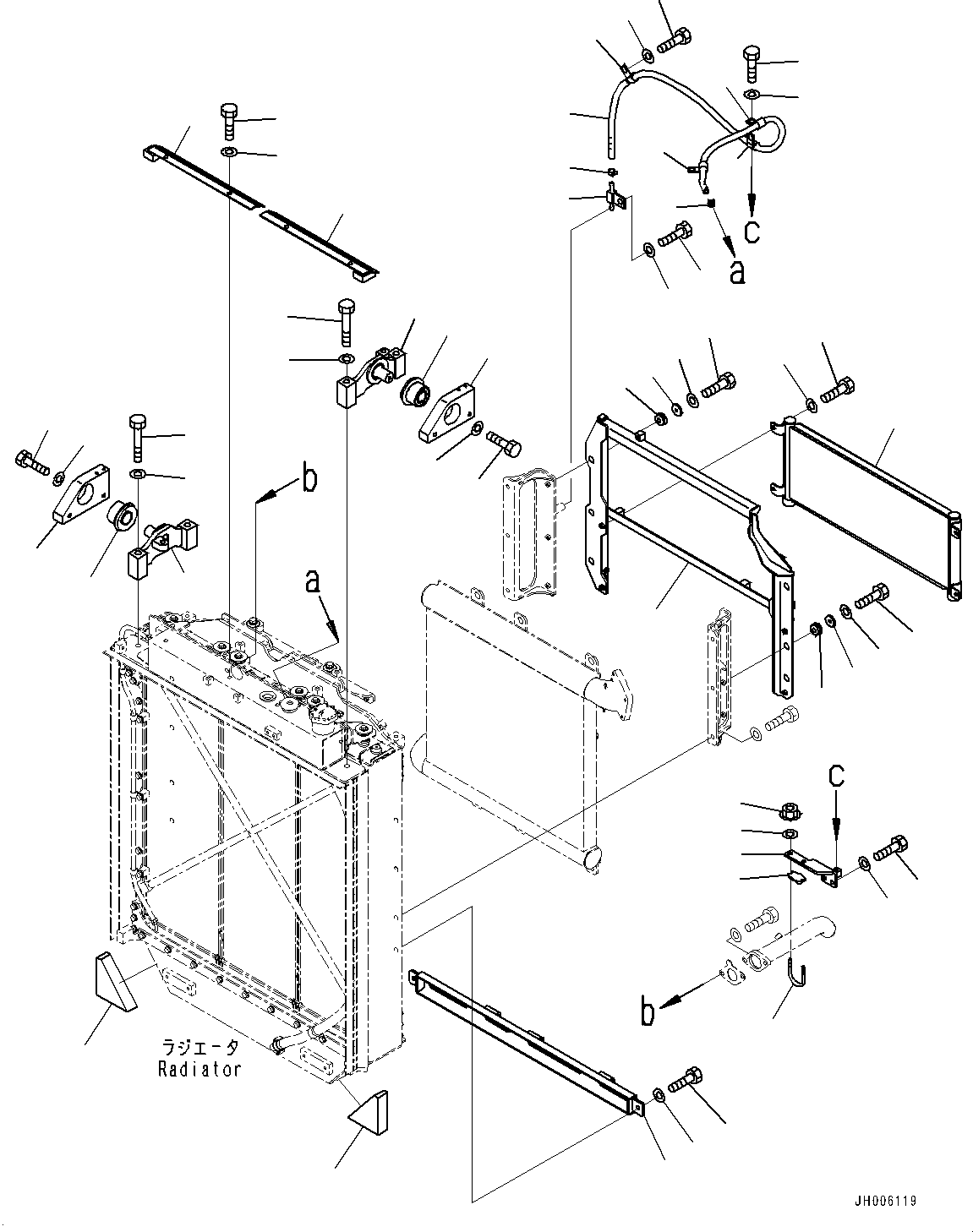 c
a
b
a
c
b
ラジエータ
Radiator
JH006119