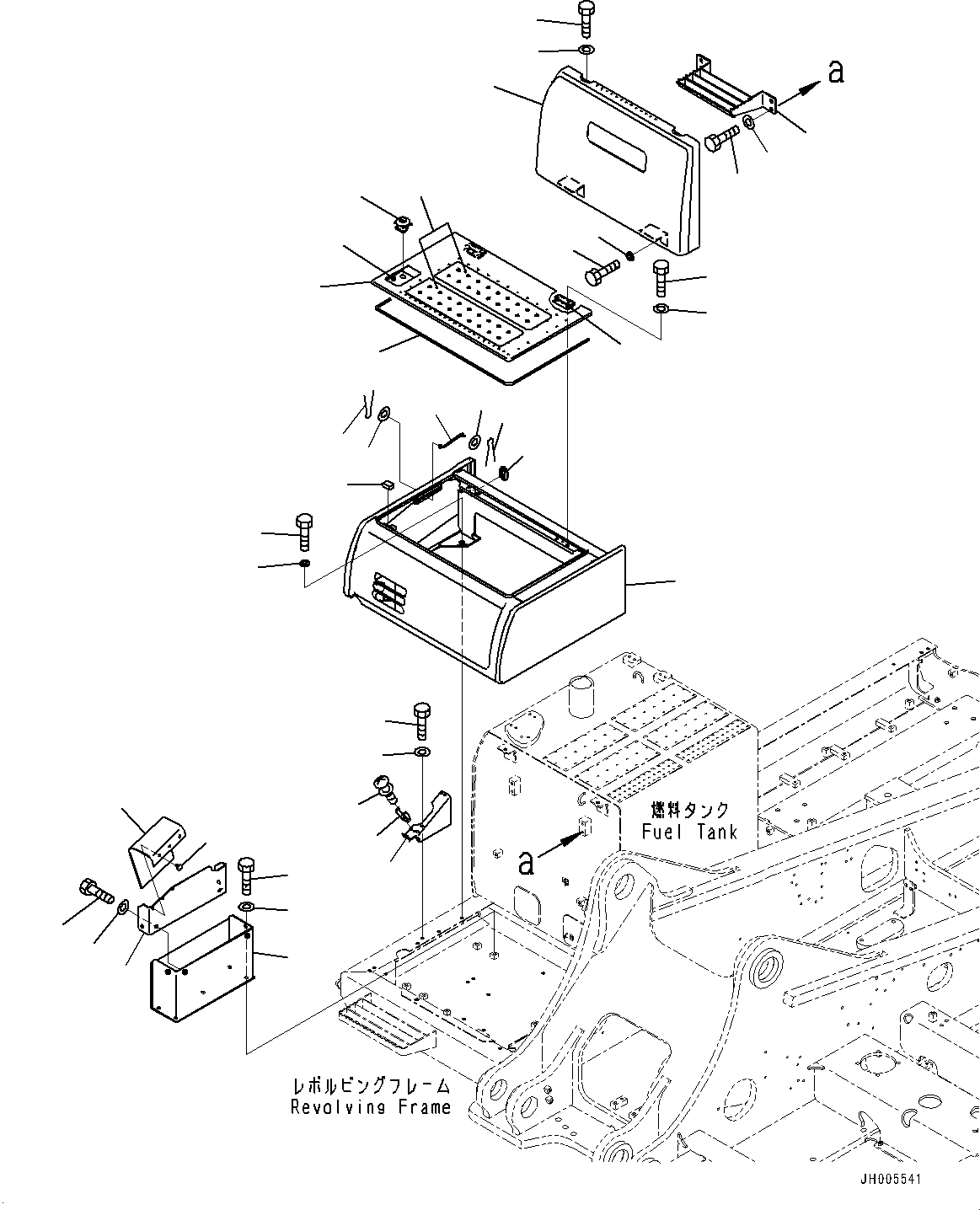 a

燃料タンク
Fuel Tank

a

レボルビングフレーム
Revolving Frame

JH005541