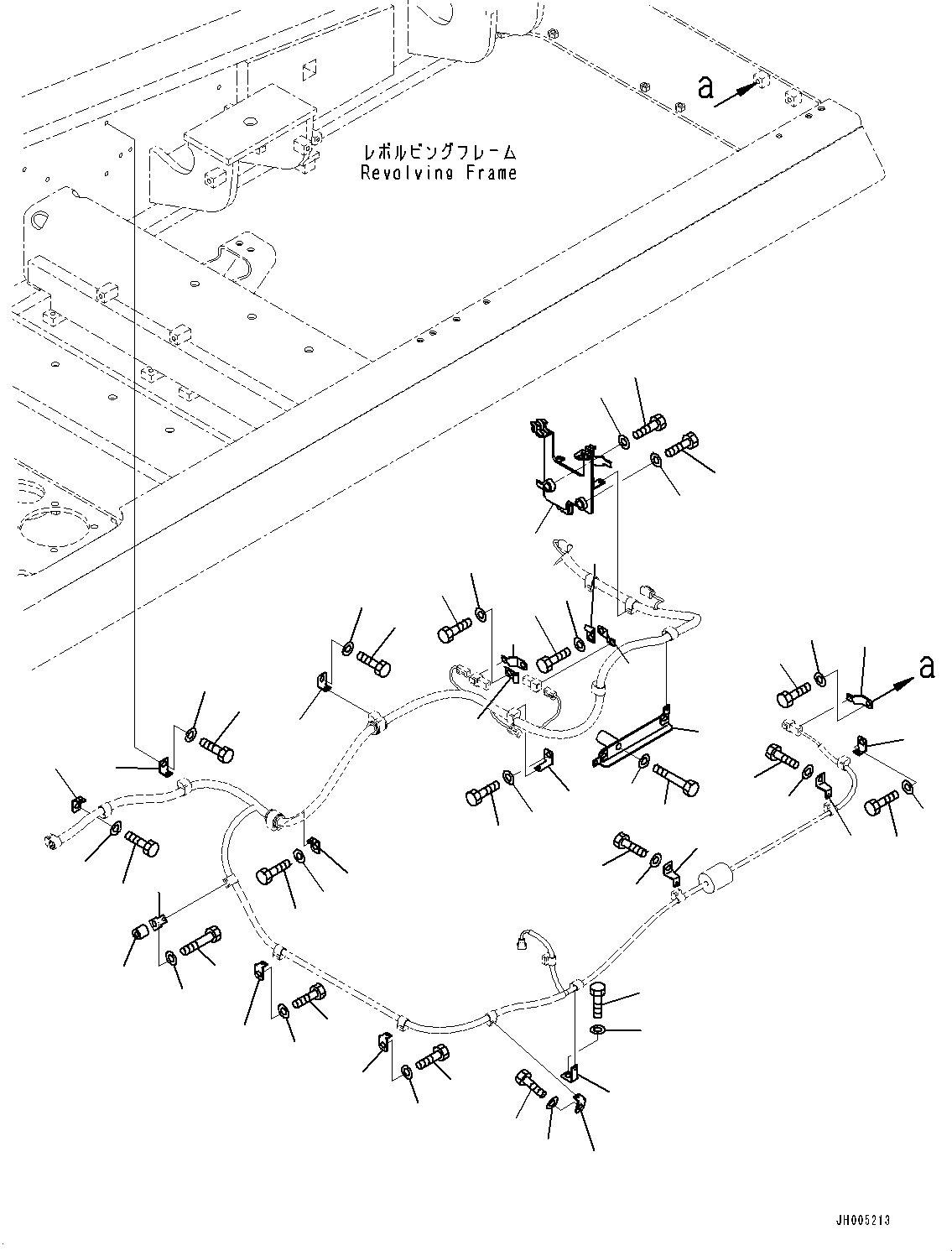 a

レボルビングフレーム
Revolving Frame

a

JH005213