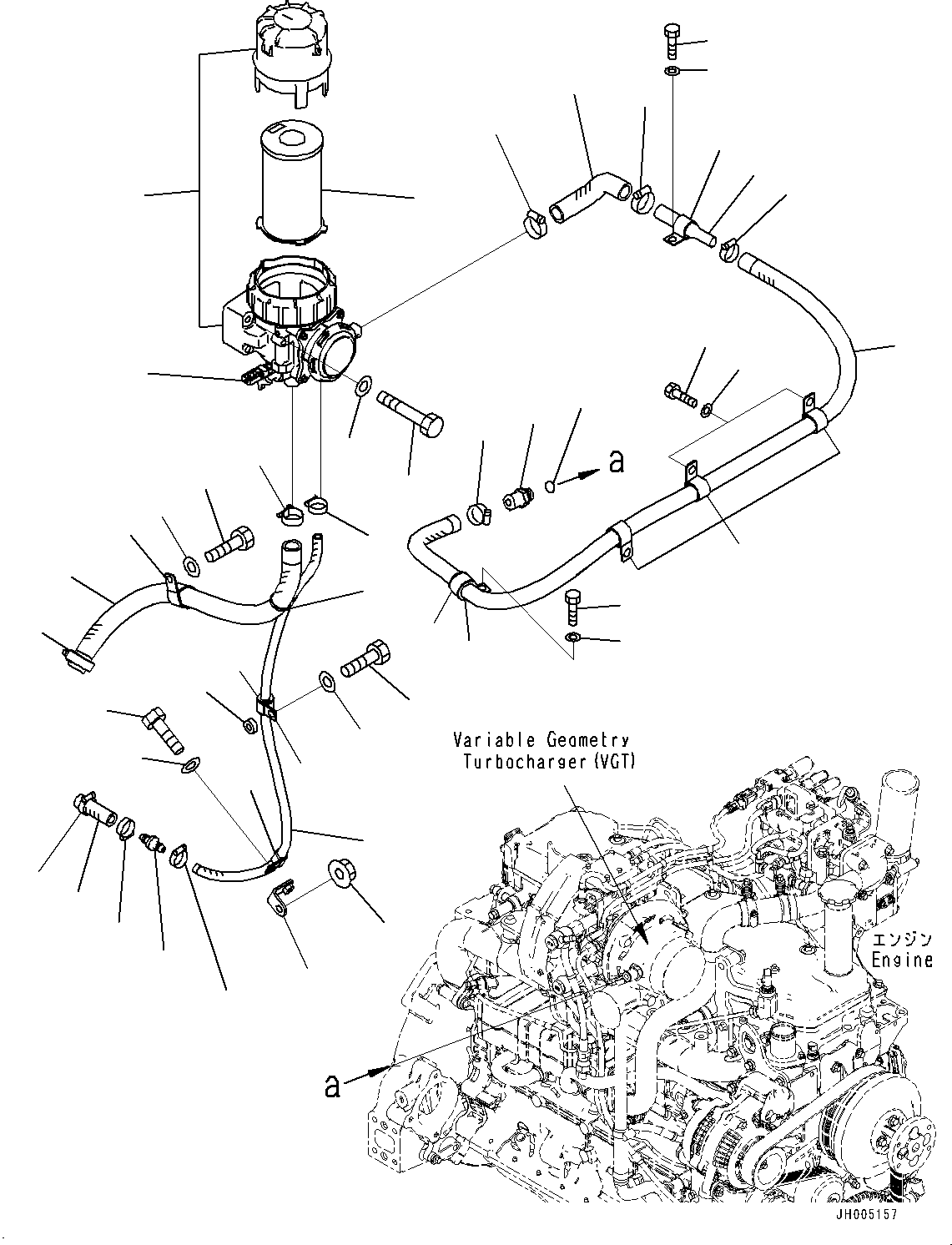 a

Variable Geometry Turbocharger (VGT)

エンジン
Engine

a

JH005157