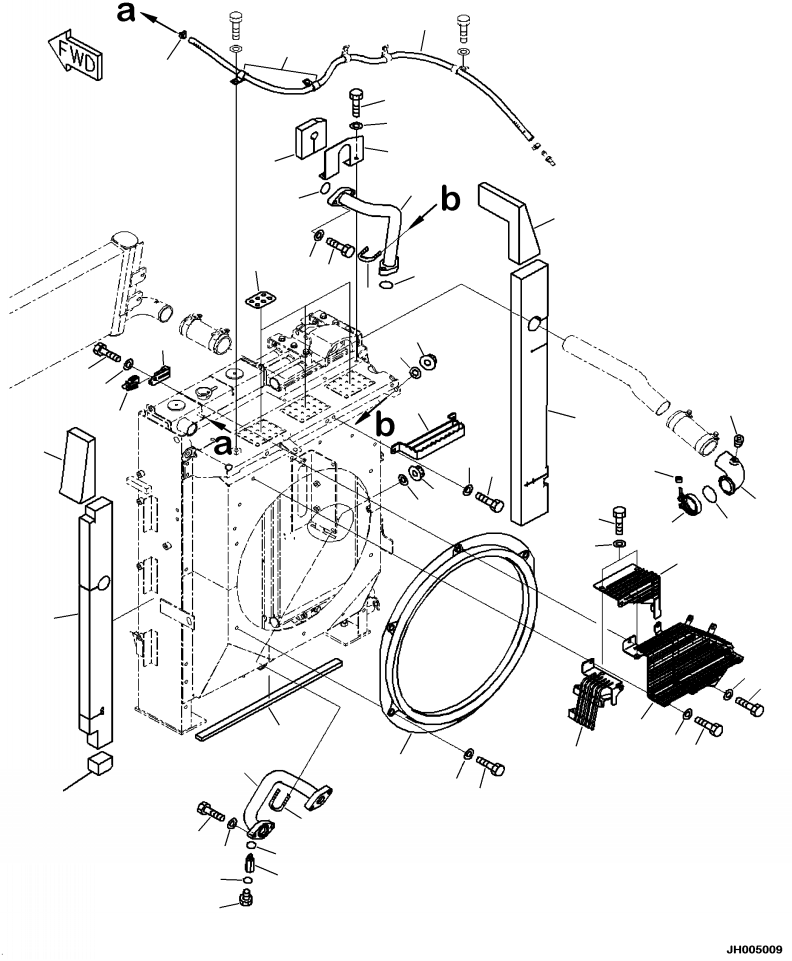 a
FWD
b
b
a
JH005009