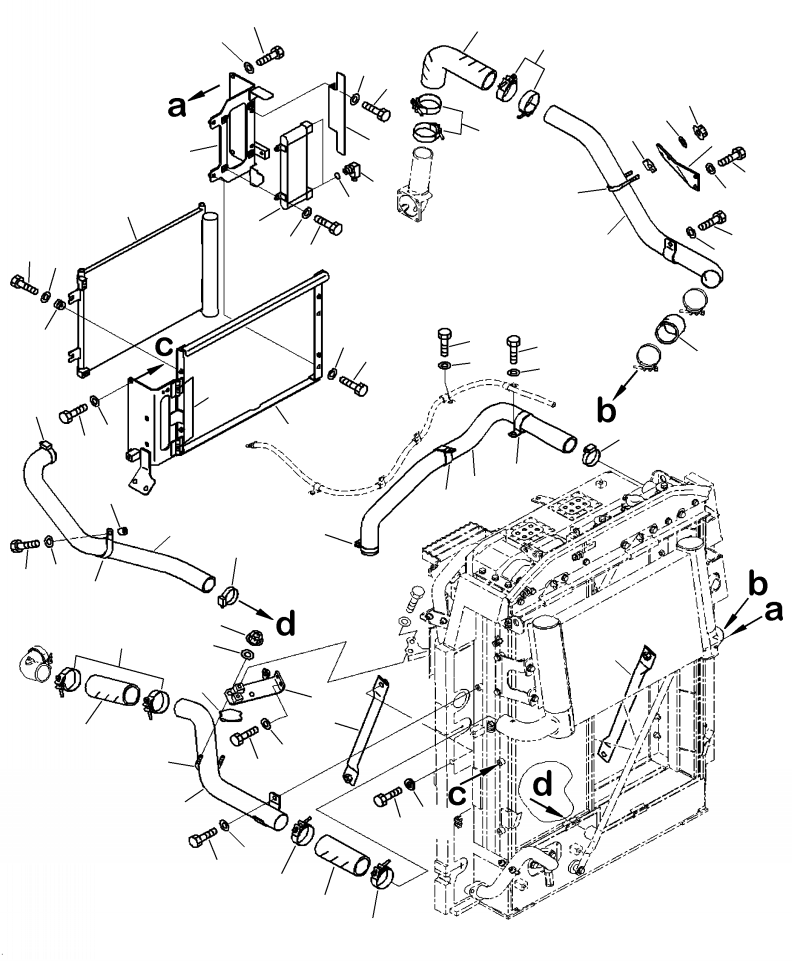 a
c
b
d
b
a
c
d