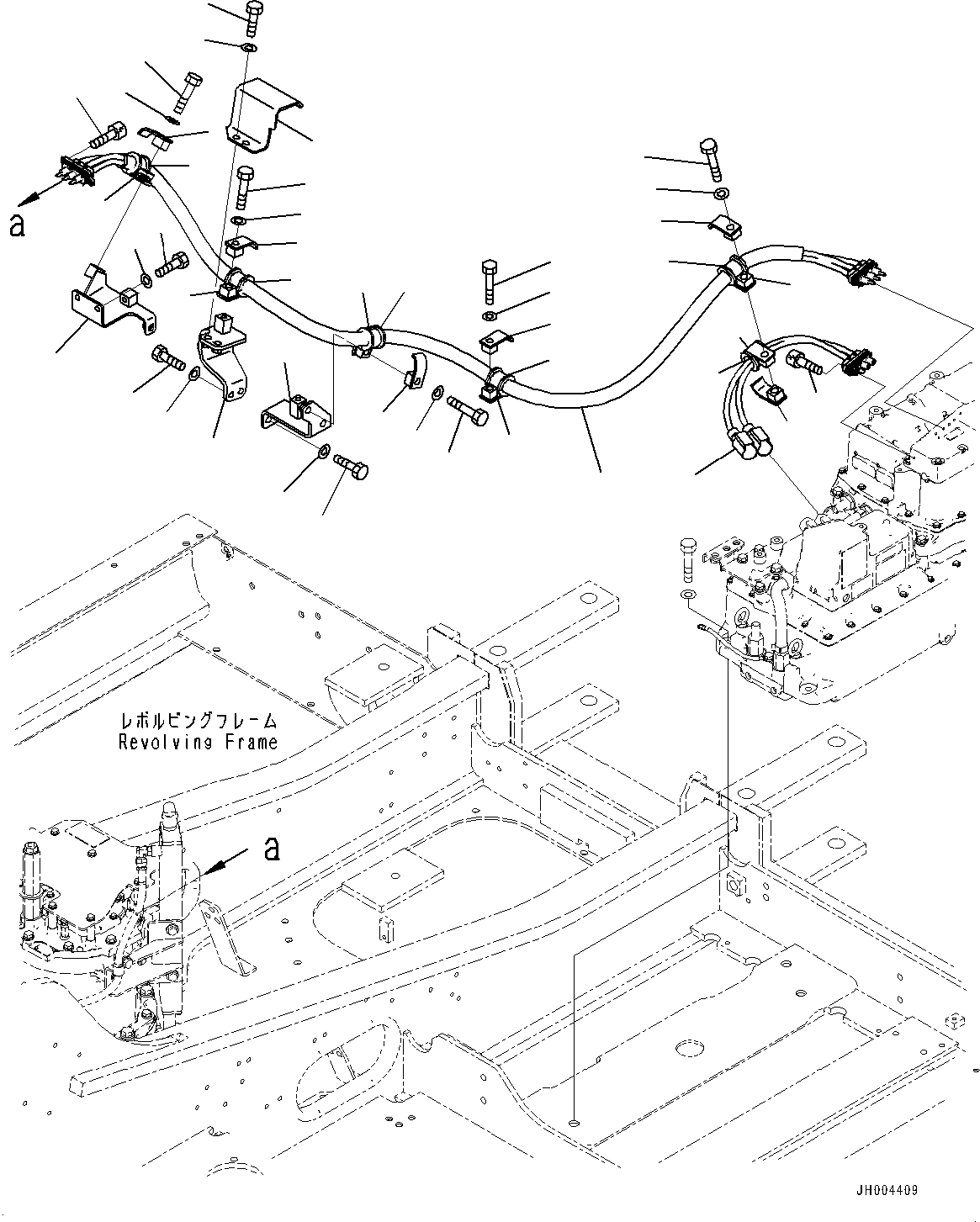 a

レボルビングフレーム
Revolving Frame

a

JH004409