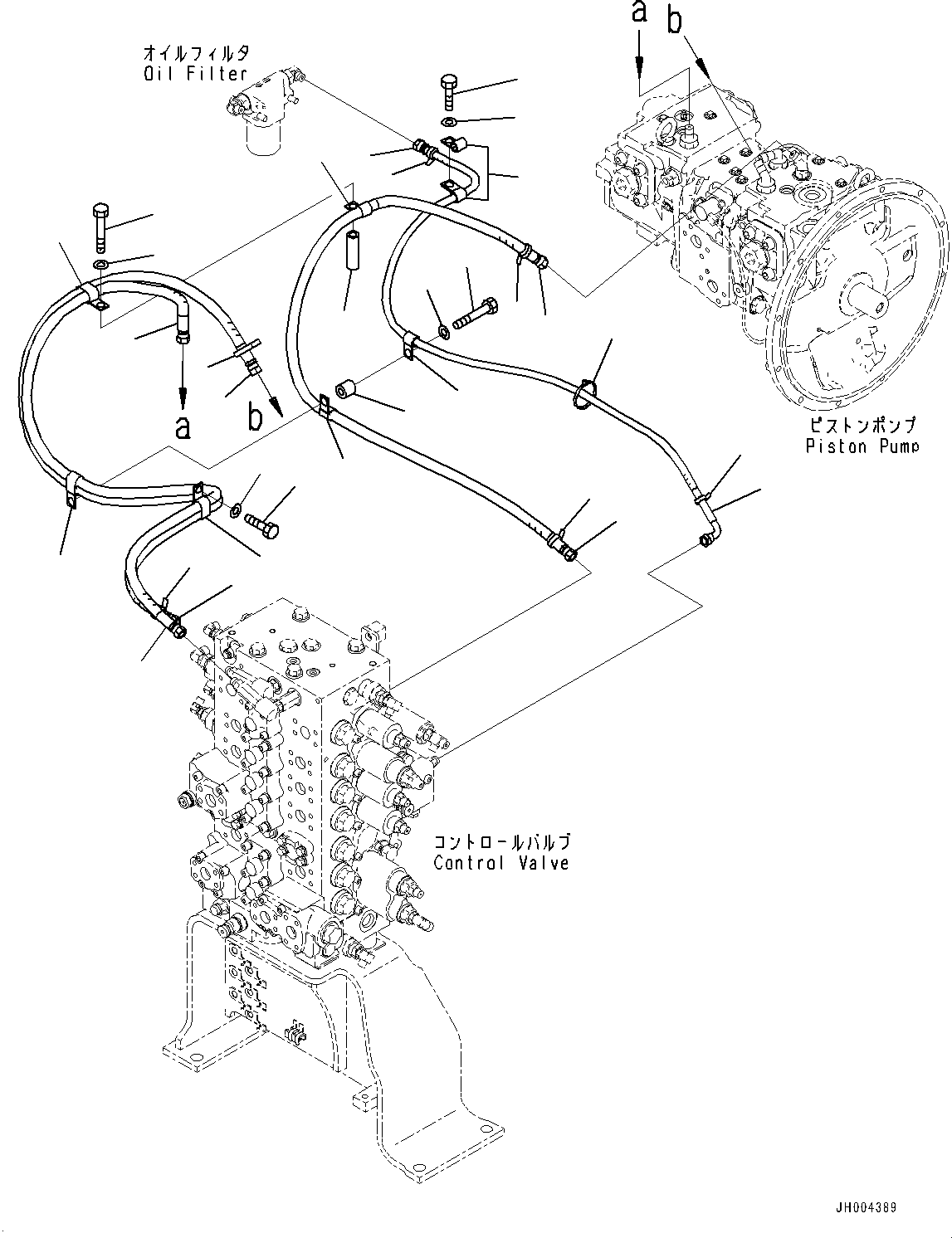 オイルフィルタ
Oil Filter

a
b

a
b

ピストンポンプ
Piston Pump

コントロールバルブ
Control Valve

JH004389