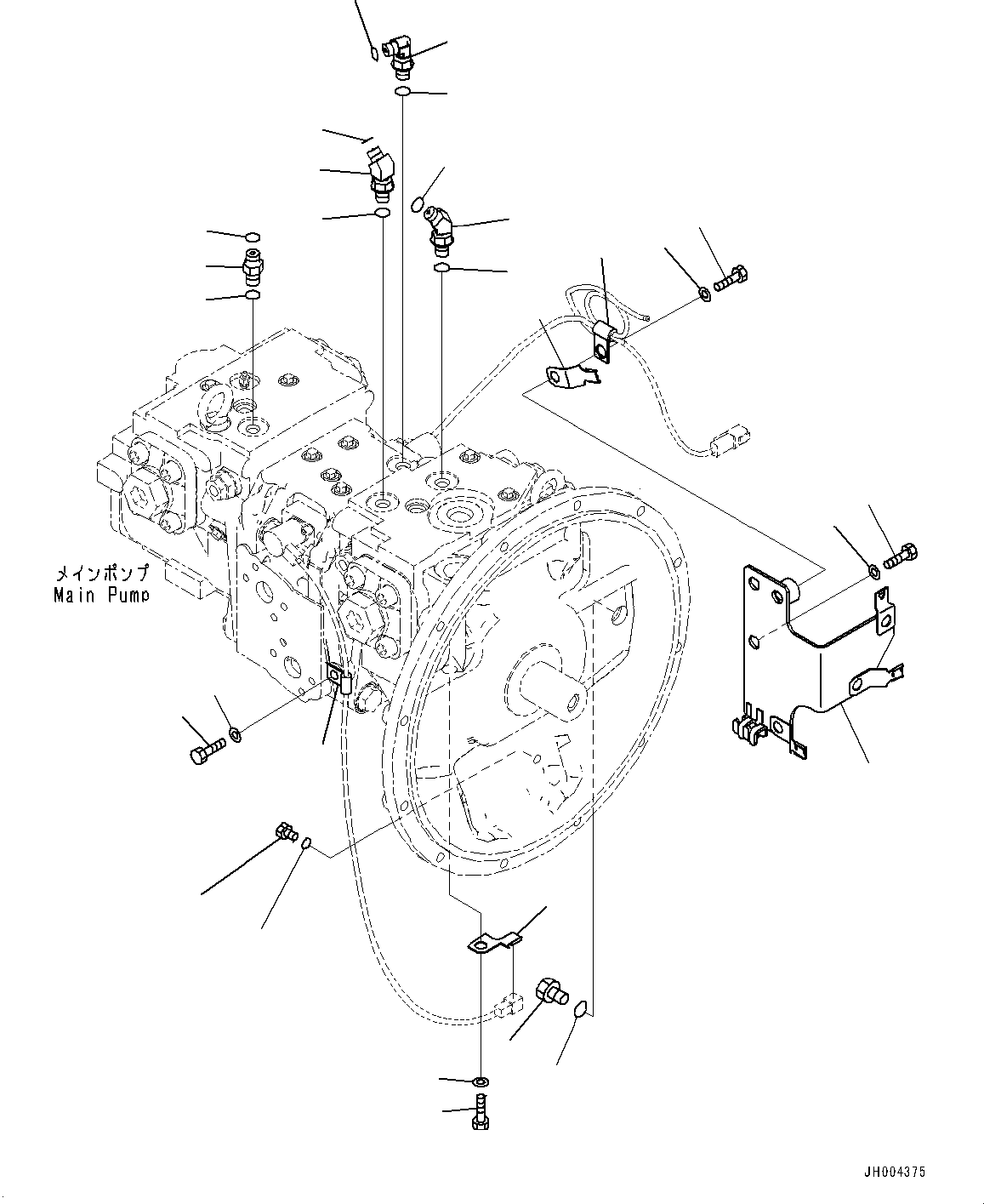 メインポンプ
Main Pump

JH004375