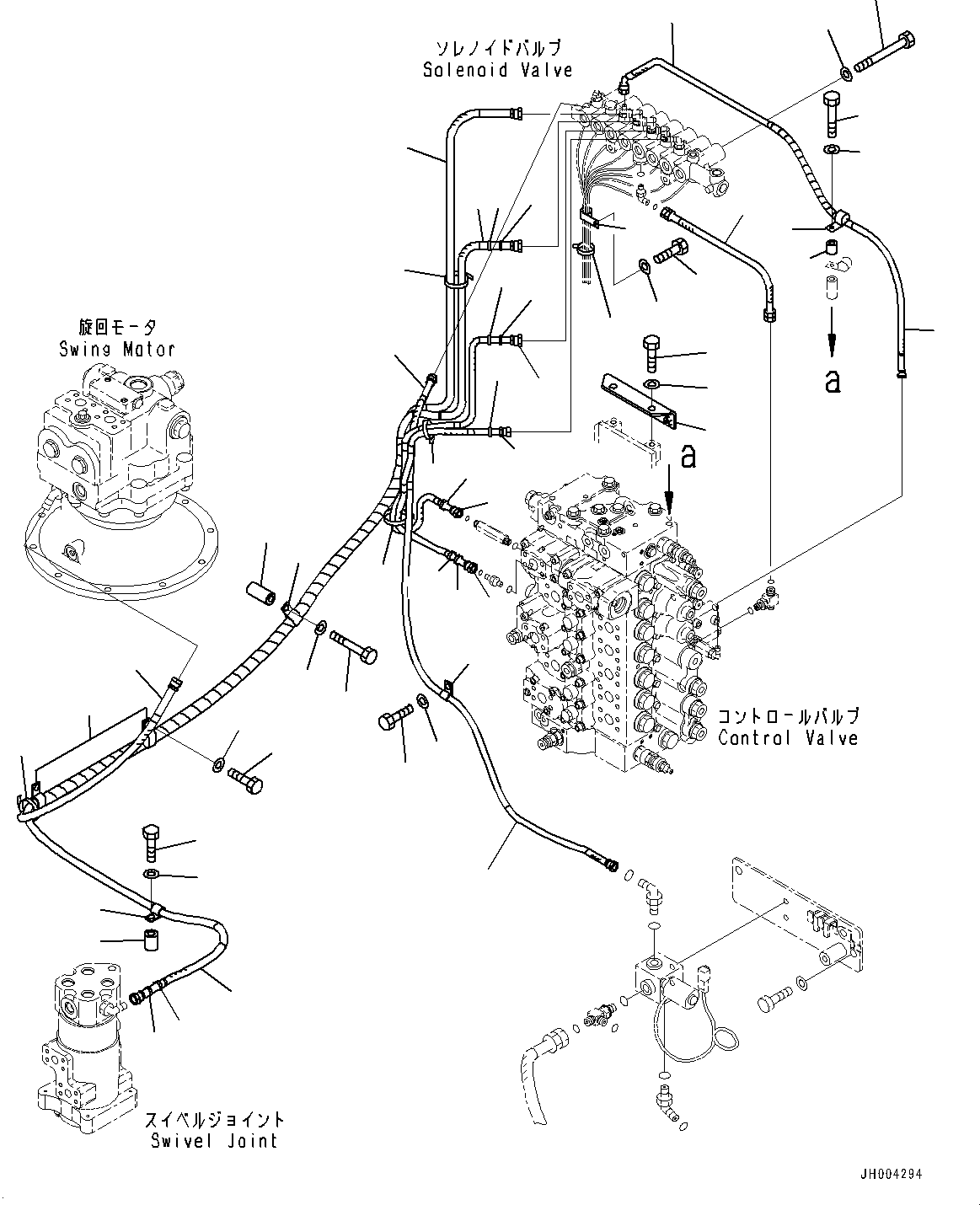 ソレノイドバルブ
Solenoid Valve

旋回モータ
Swing Motor

a

a

コントロールバルブ
Control Valve

スイベルジョイント
Swivel Joint

JH004294