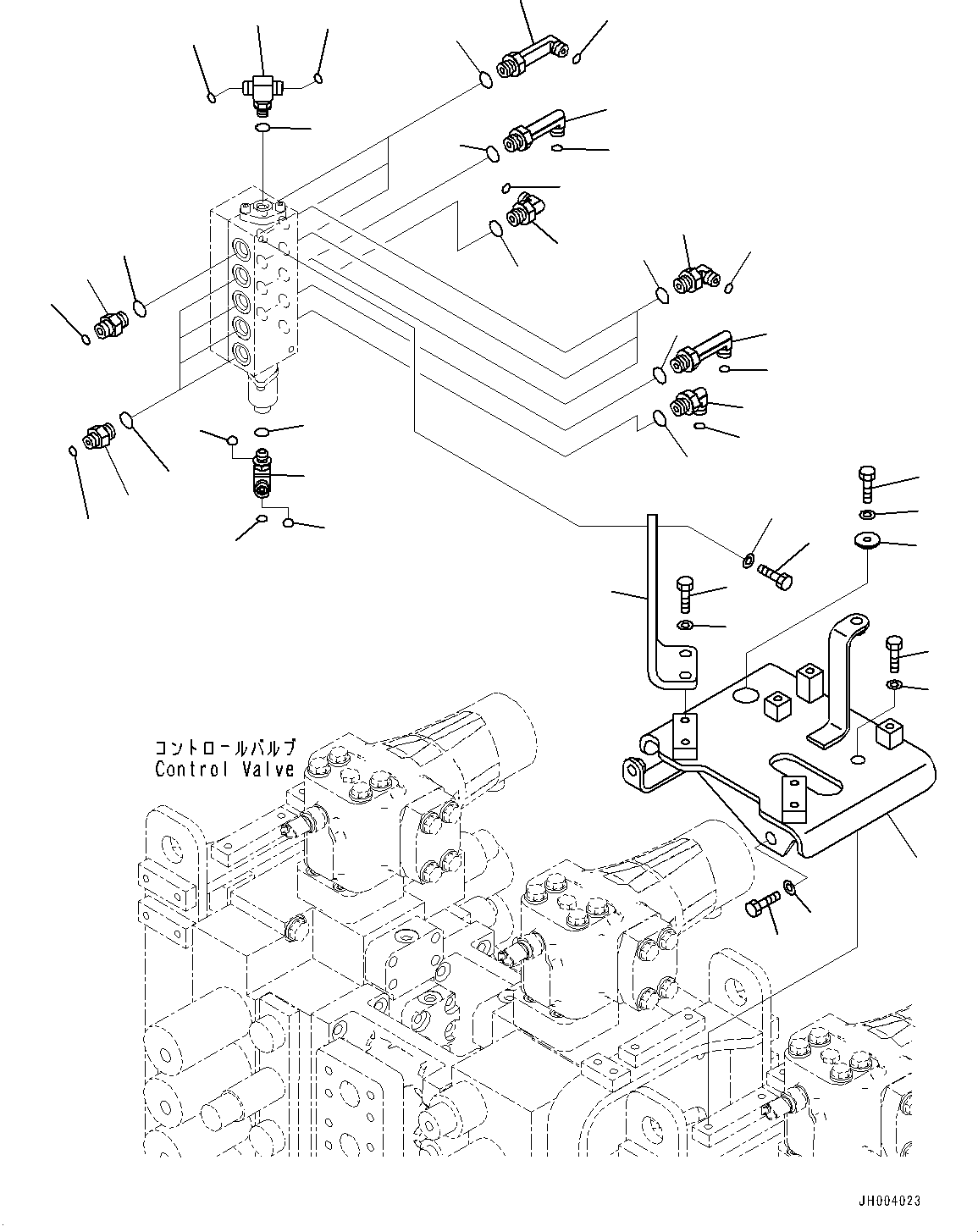 コントロールバルブ
Control Valve

JH004023