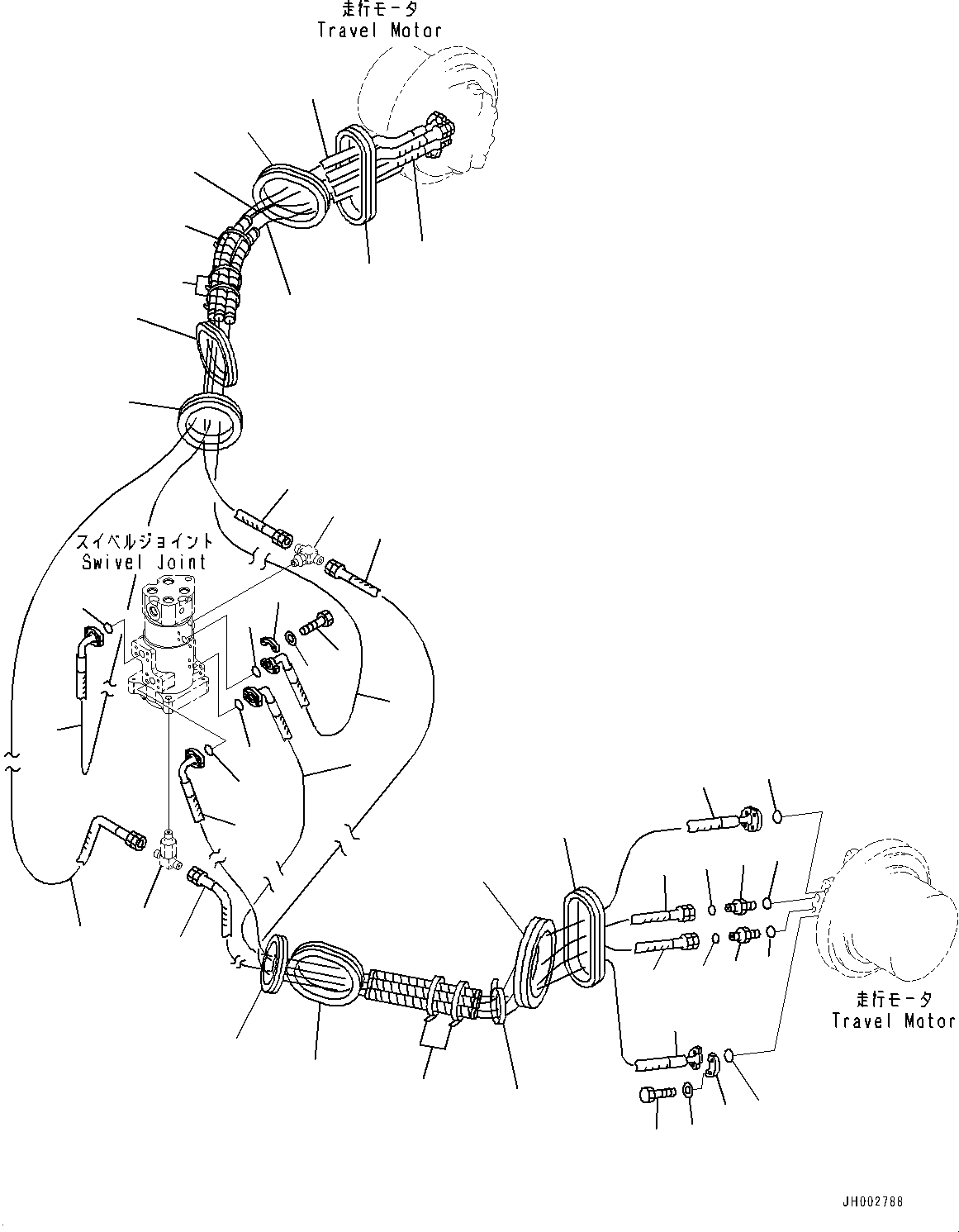 走行モータ
Travel Motor

スイベルジョイント
Swivel Joint

走行モータ
Travel Motor

JH002788