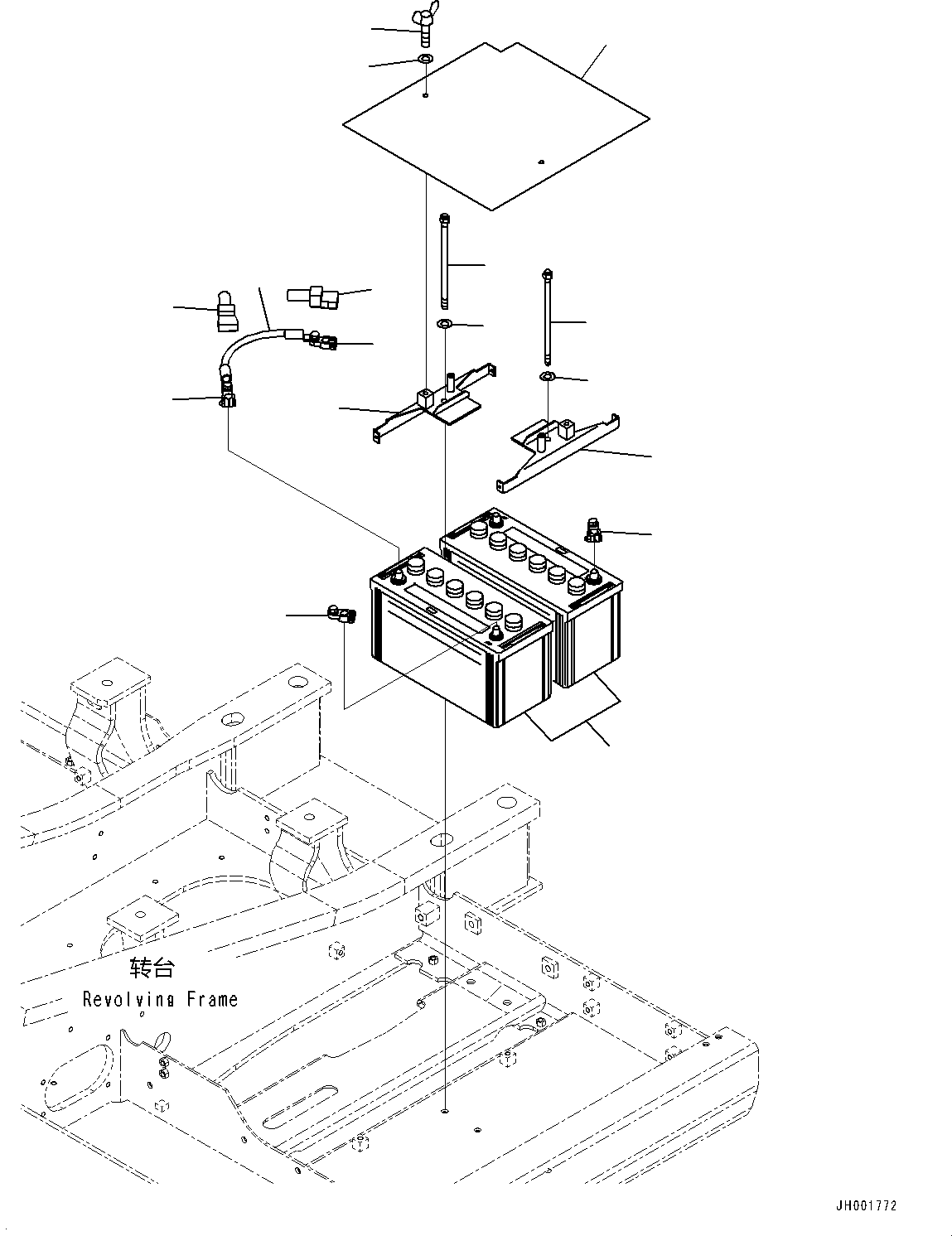 转台
Revolving Frame

JH001772