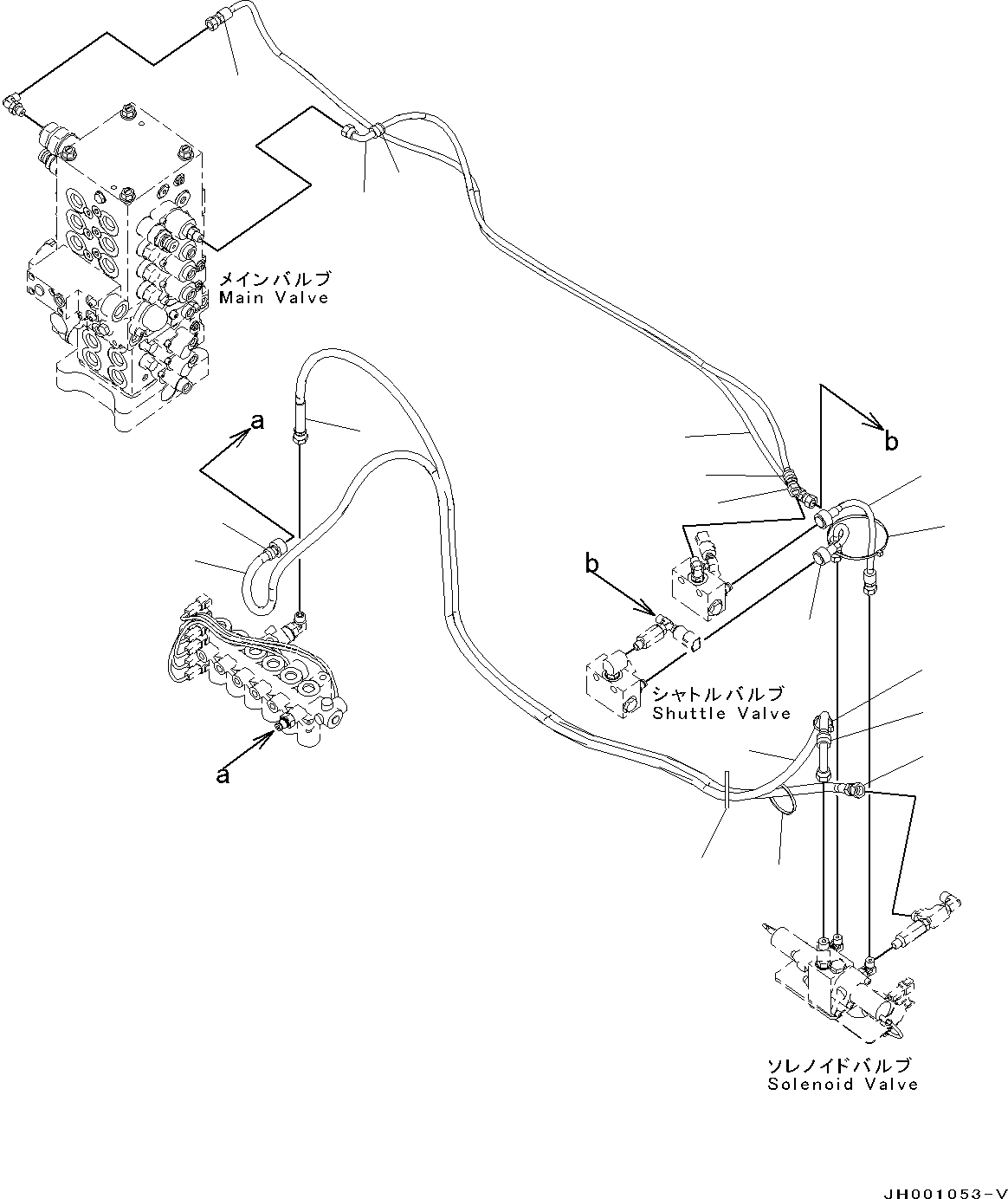 メインバルブ
Main Valve

a

b

b

シャトルバルブ
Shuttle Valve

a

ソレノイドバルブ
Solenoid Valve

JH001053-V