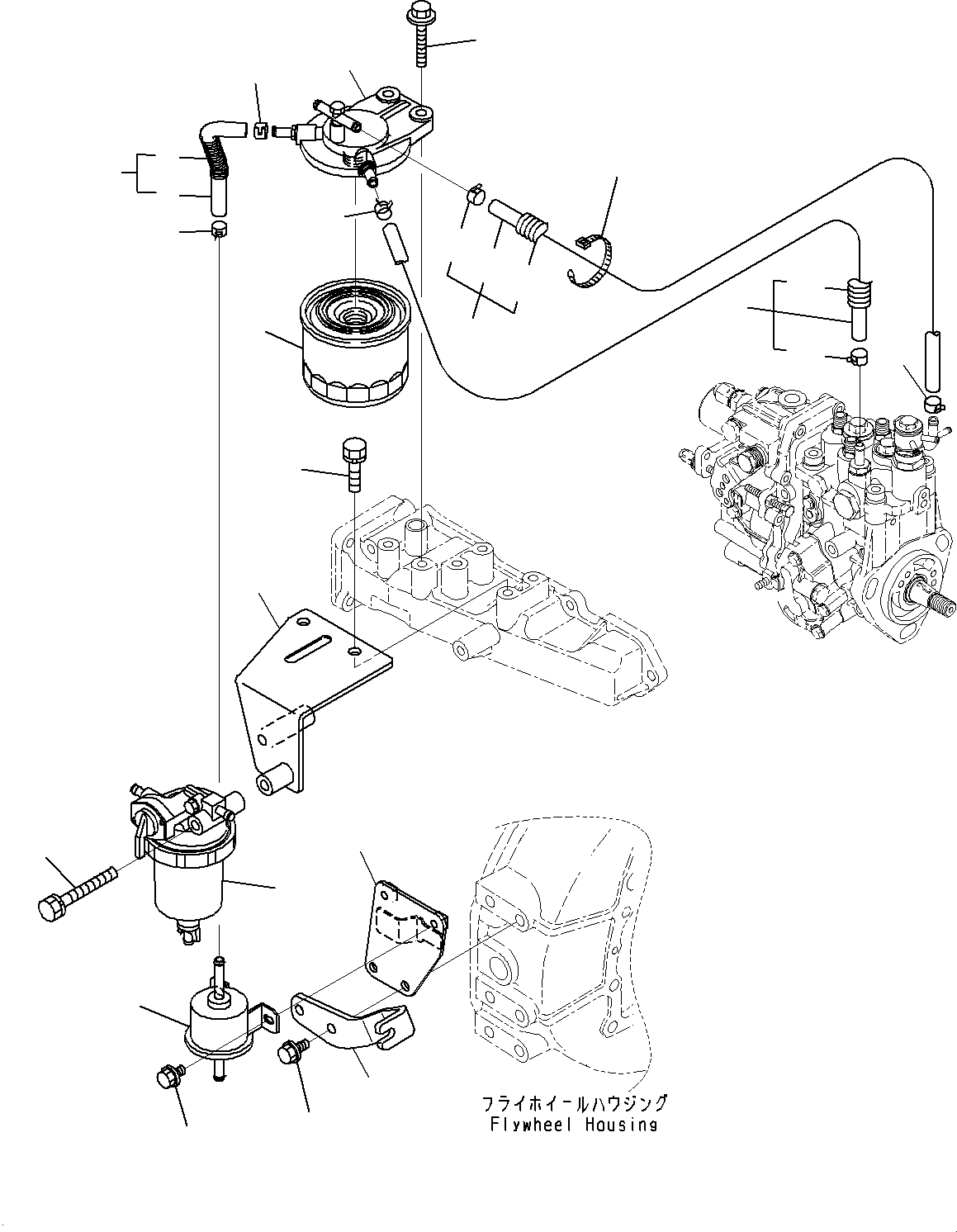 フライホイールハウジング
Flywheel Housing