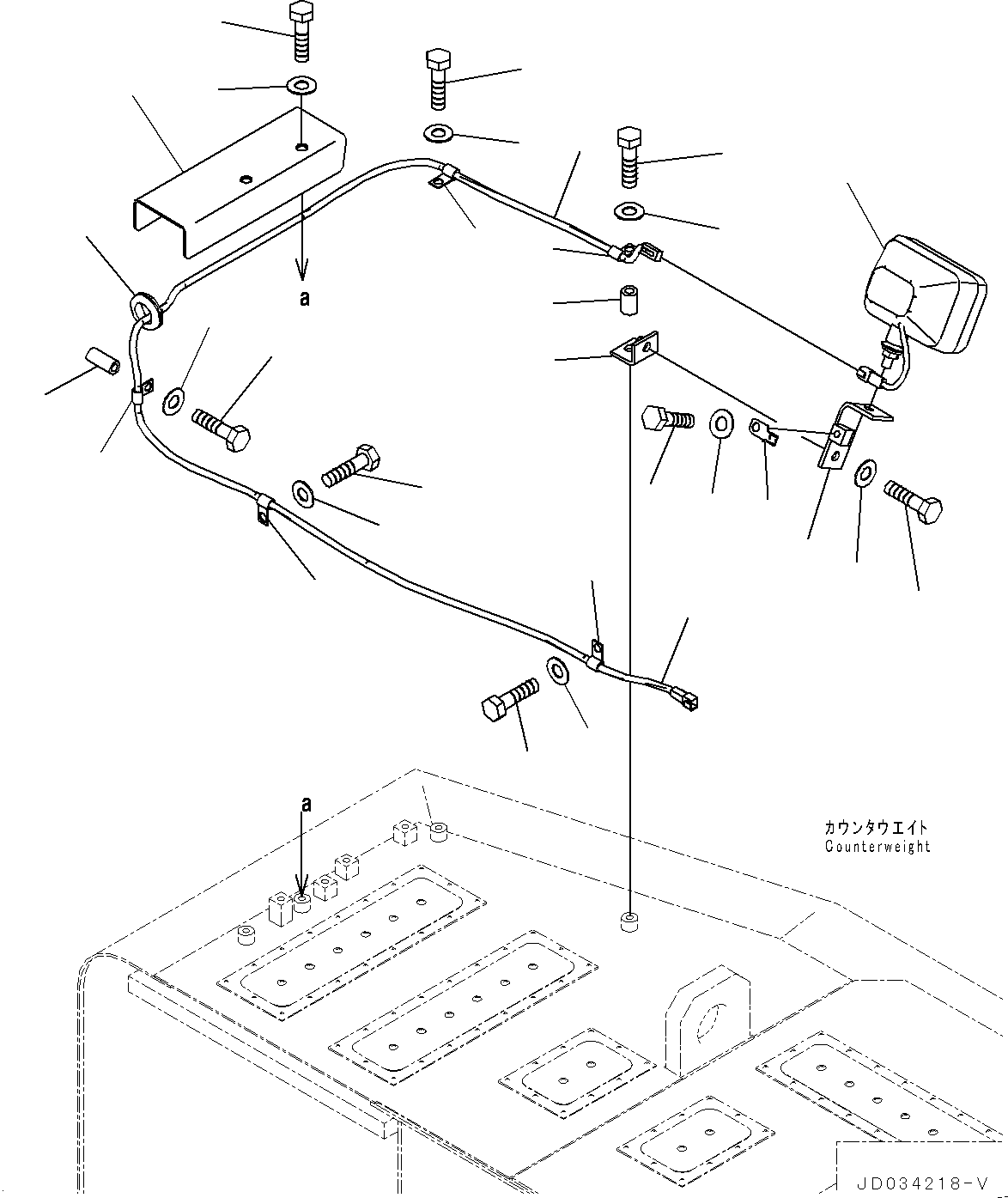 a

a

カウンタウエイト
Counterweight

JD034218-V