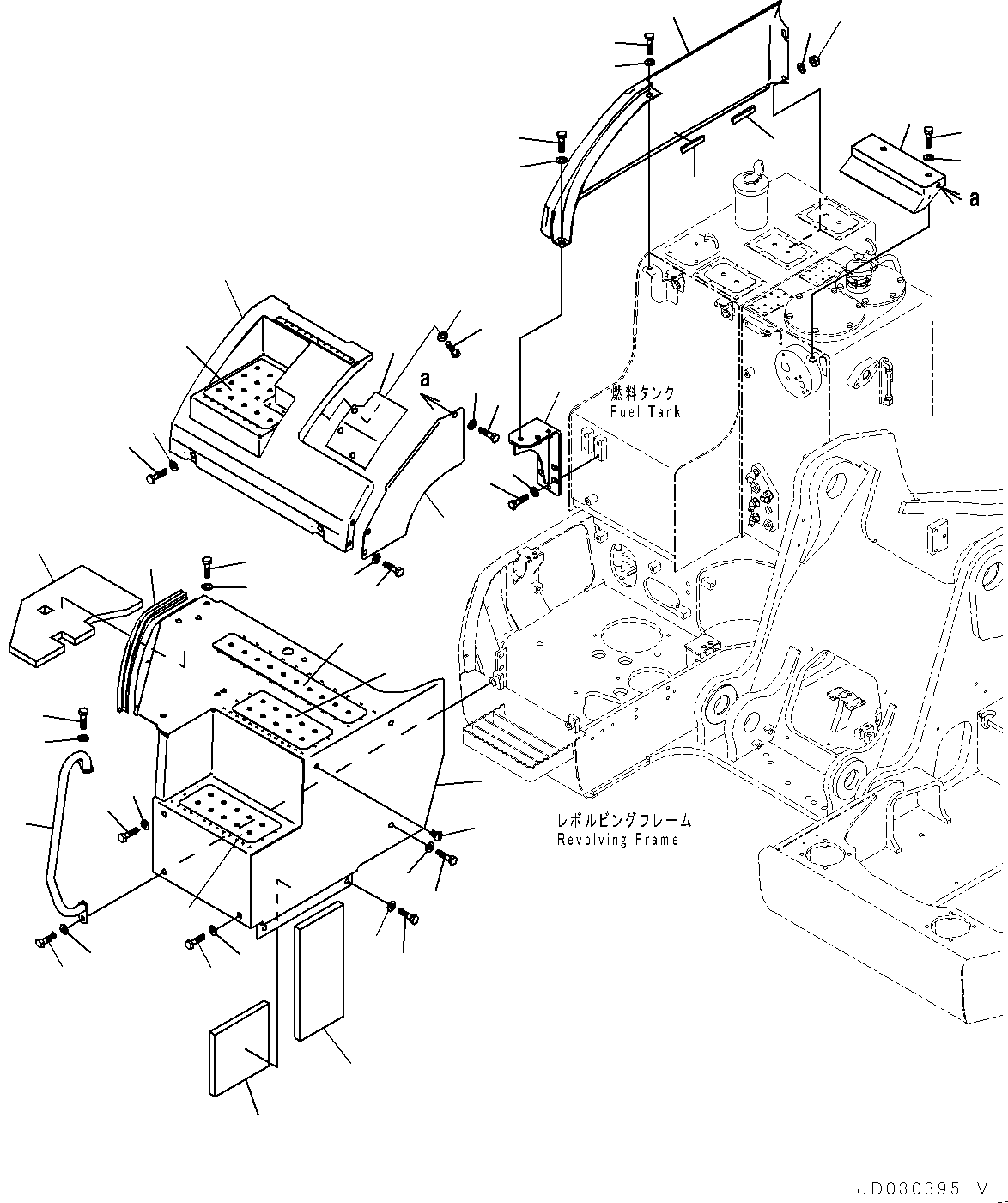 a

a

燃料タンク
Fuel Tank

レボルビングフレーム
Revolving Frame

JD030395-V