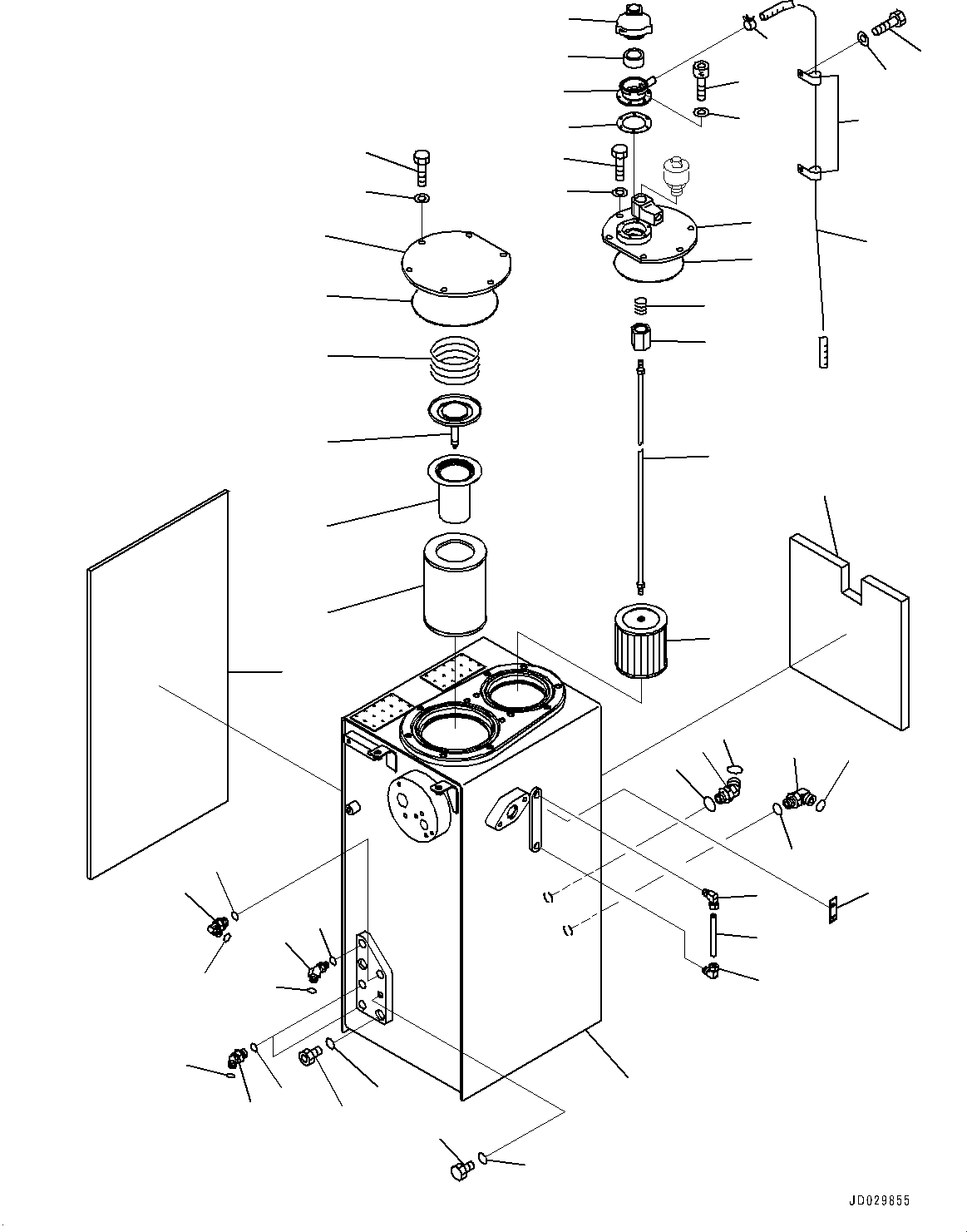 JD029855