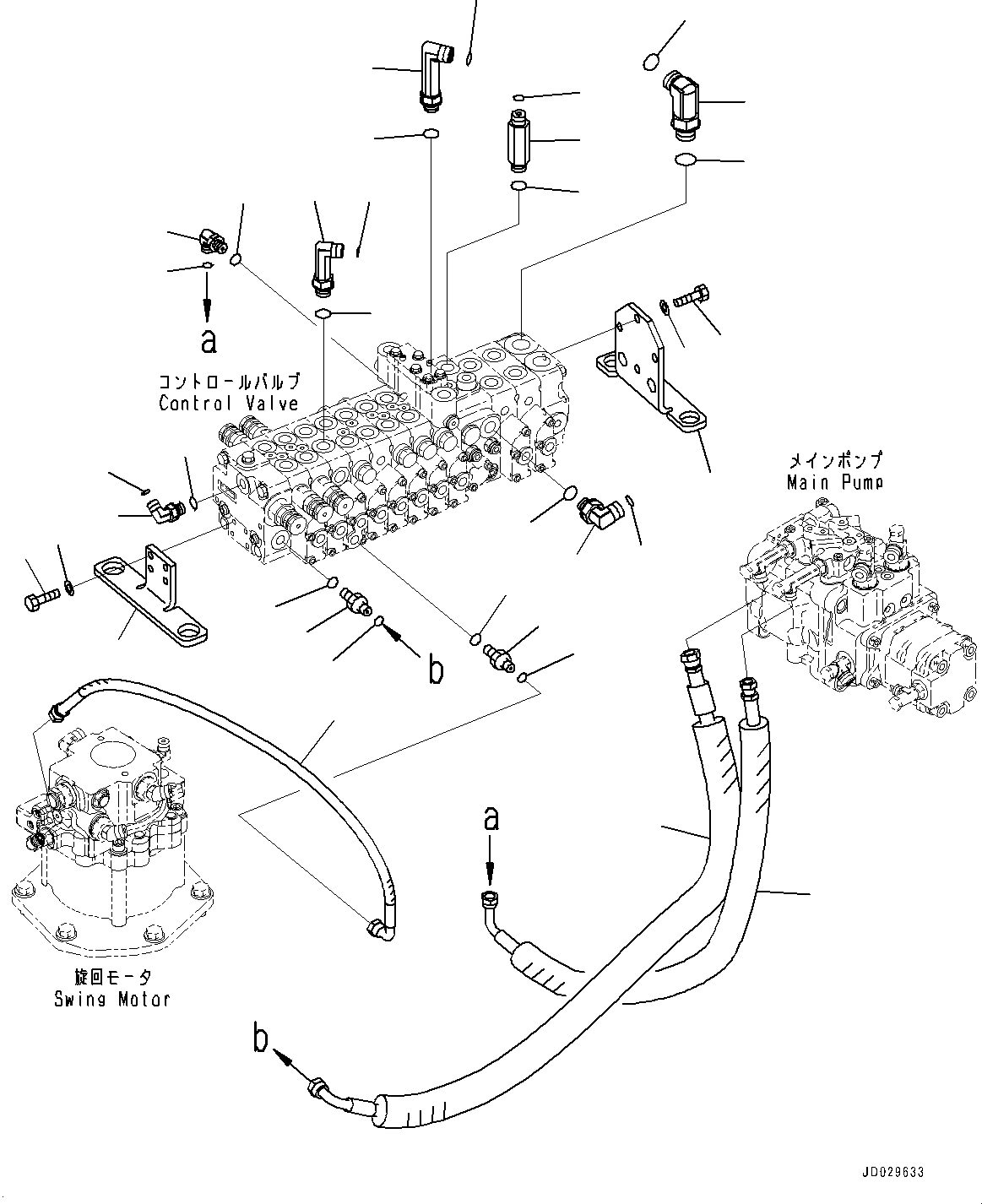 a

コントロールバルブ
Control Valve

メインポンプ
Main Pump

b

a

旋回モータ
Swing Motor

b

JD029633