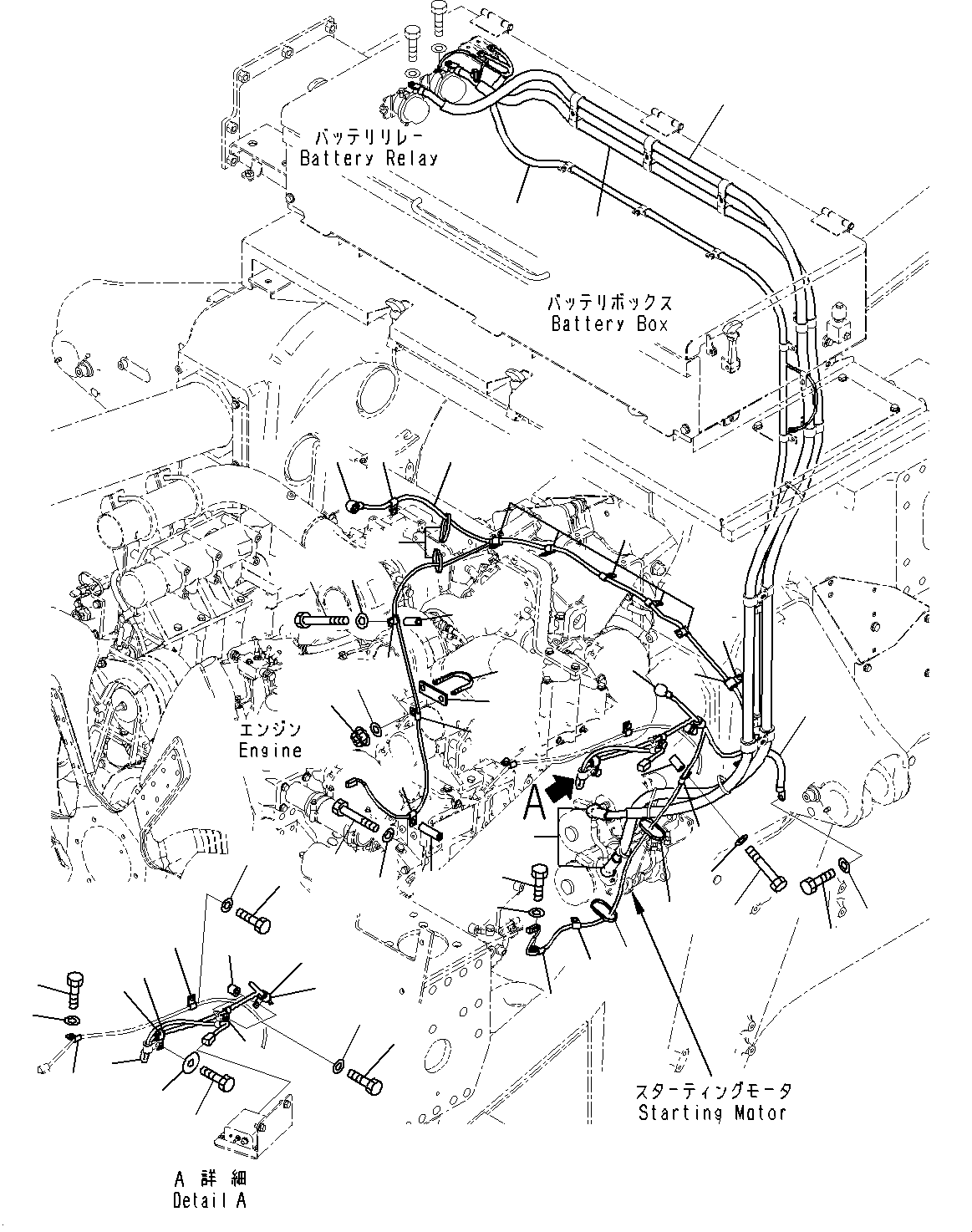 バッテリリレー
Battery Relay

バッテリボックス
Battery Box

エンジン
Engine

A

スターティングモータ
Starting Motor

A 詳細
Detail A