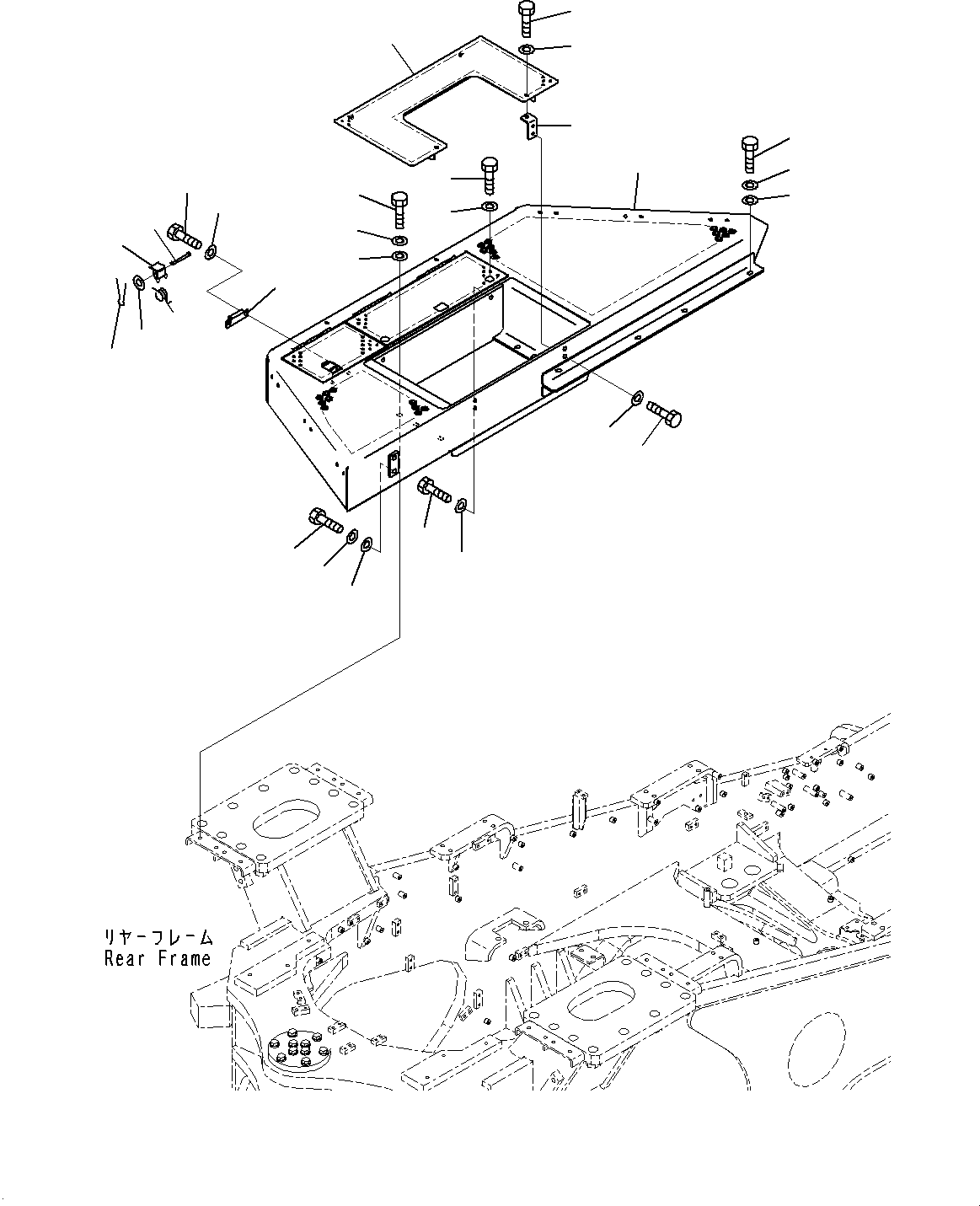 リヤーフレーム
Rear Frame