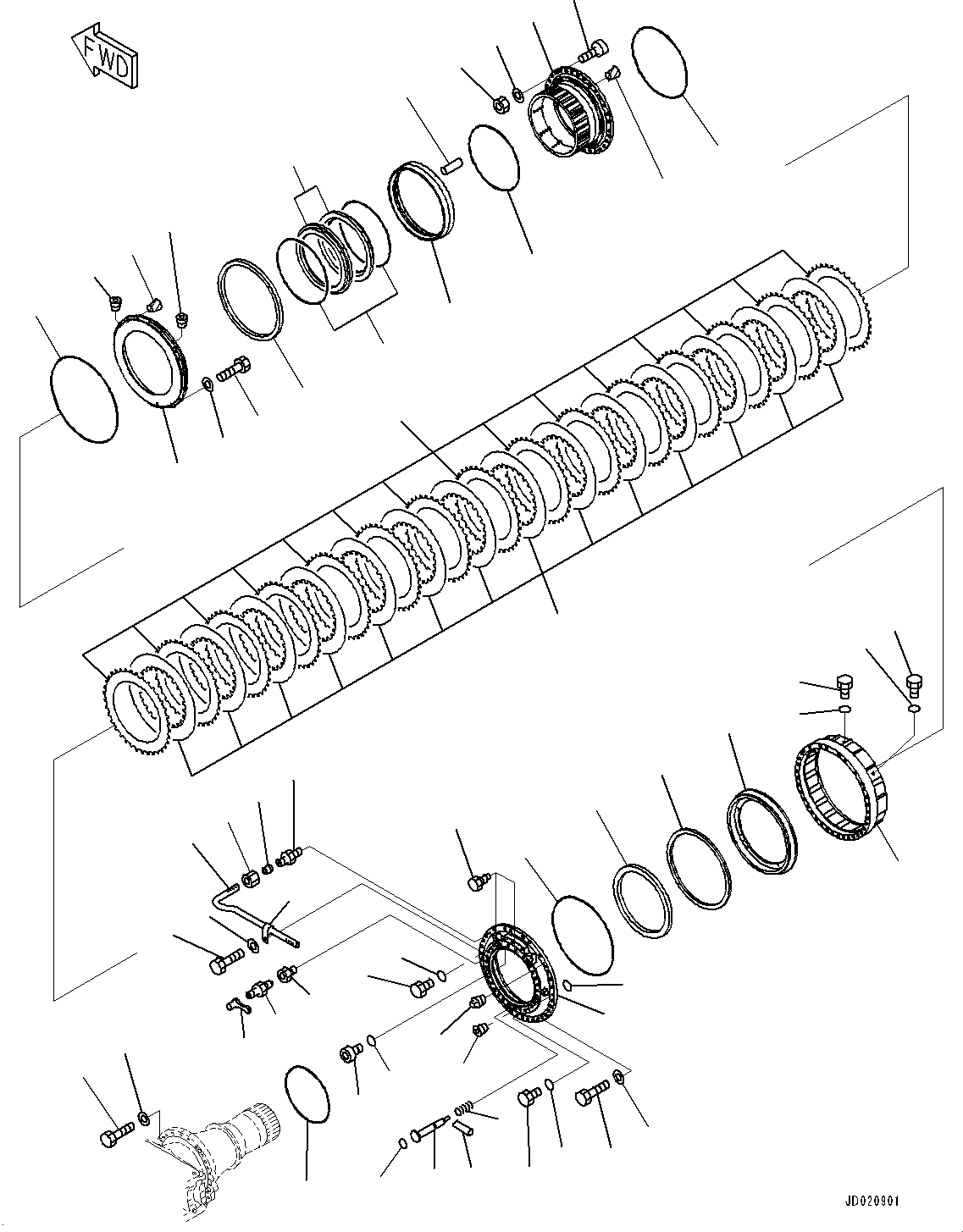 FWD

JD020901