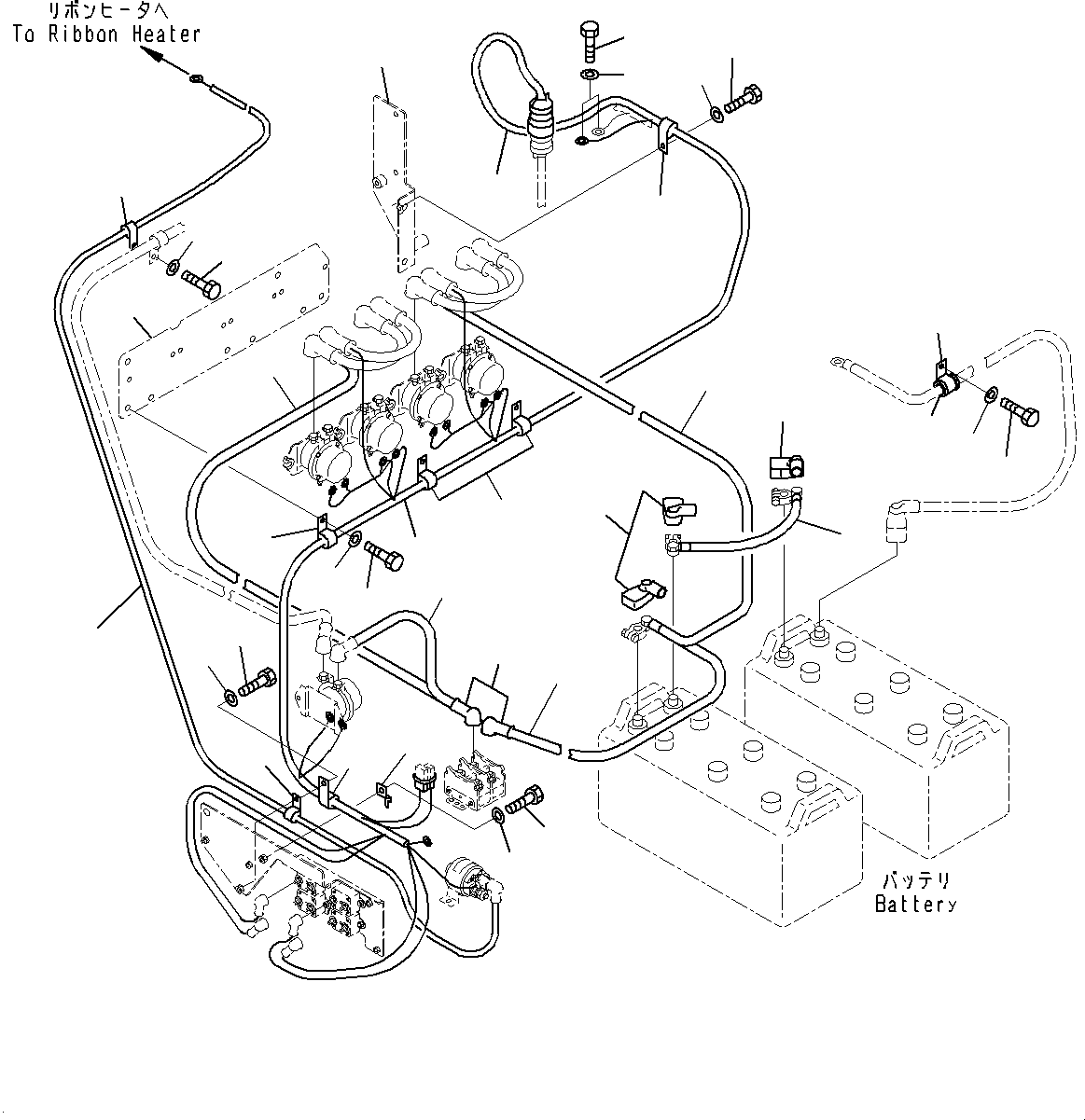 リボンヒータへ
To Ribbon Heater

バッテリ
Battery