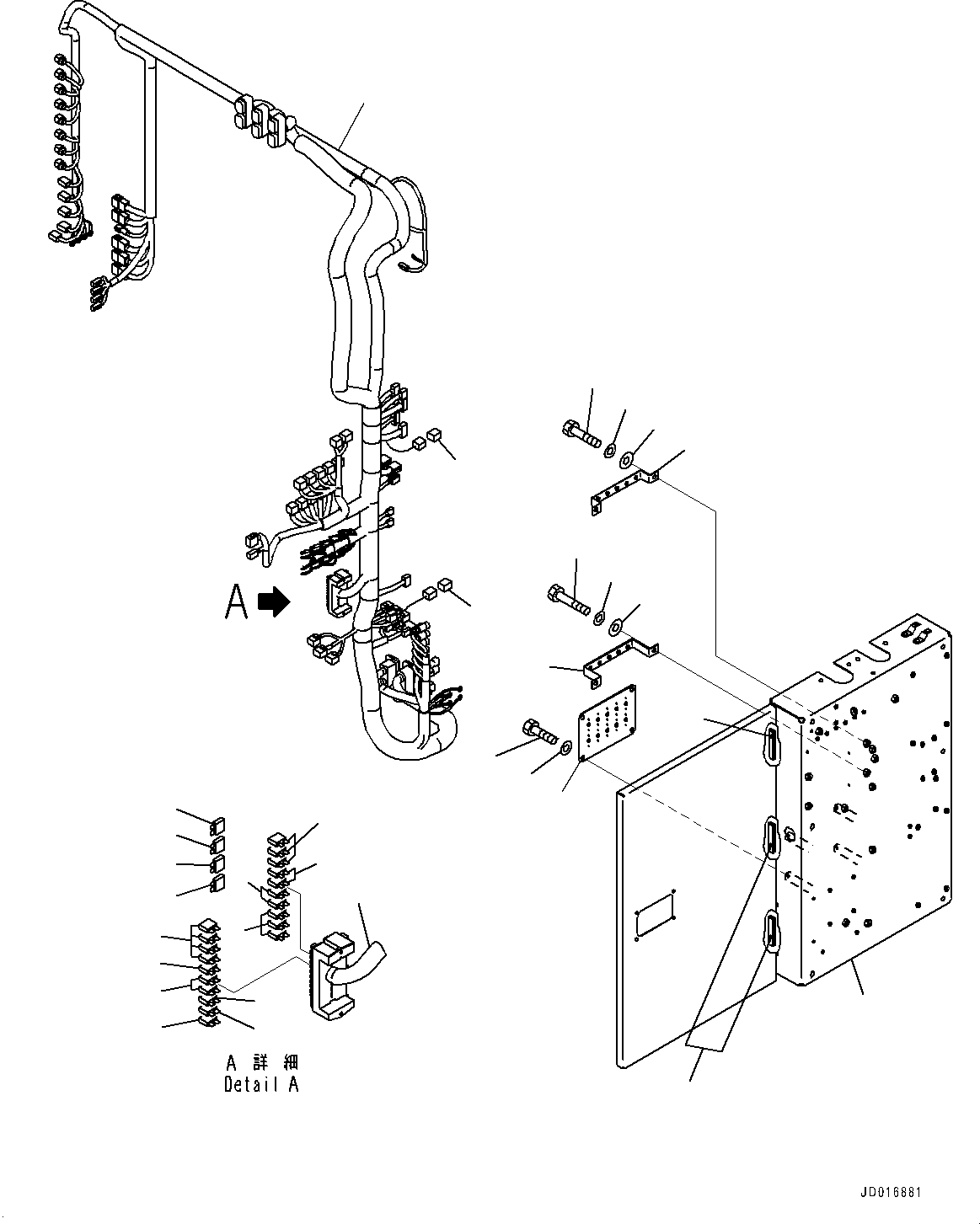 A

A 詳 細
Detail A

JD016881