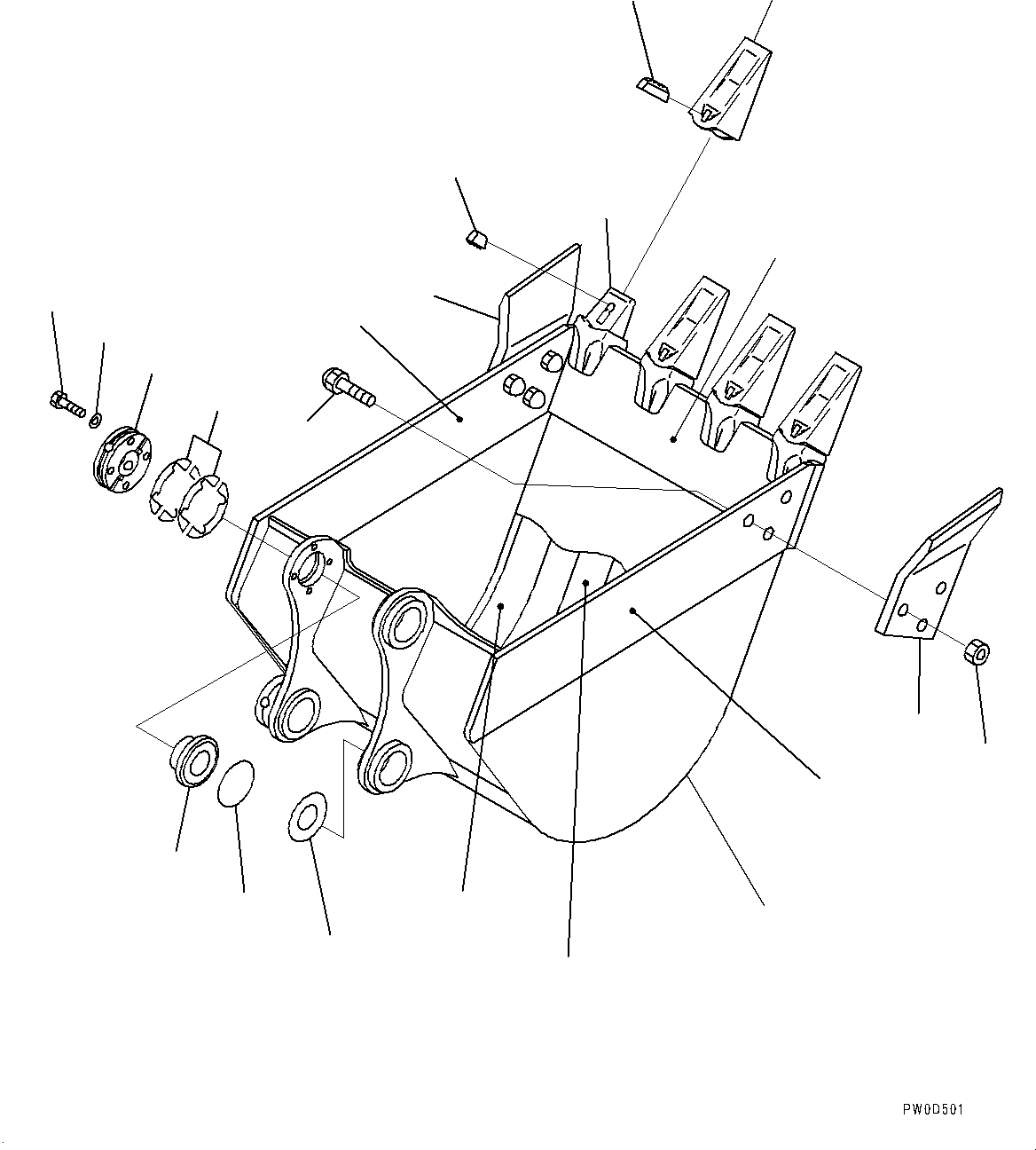 PW0D501