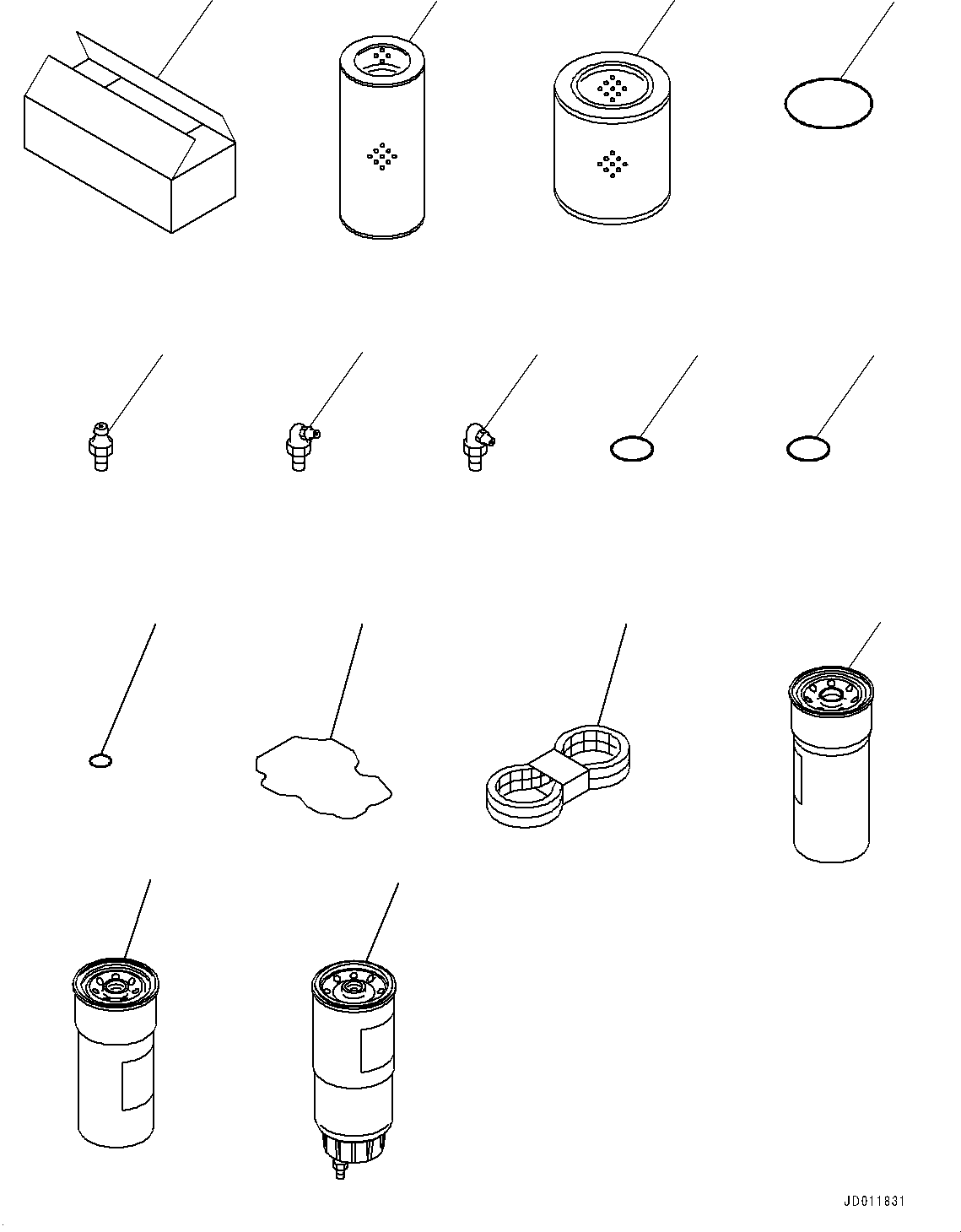 JD011831