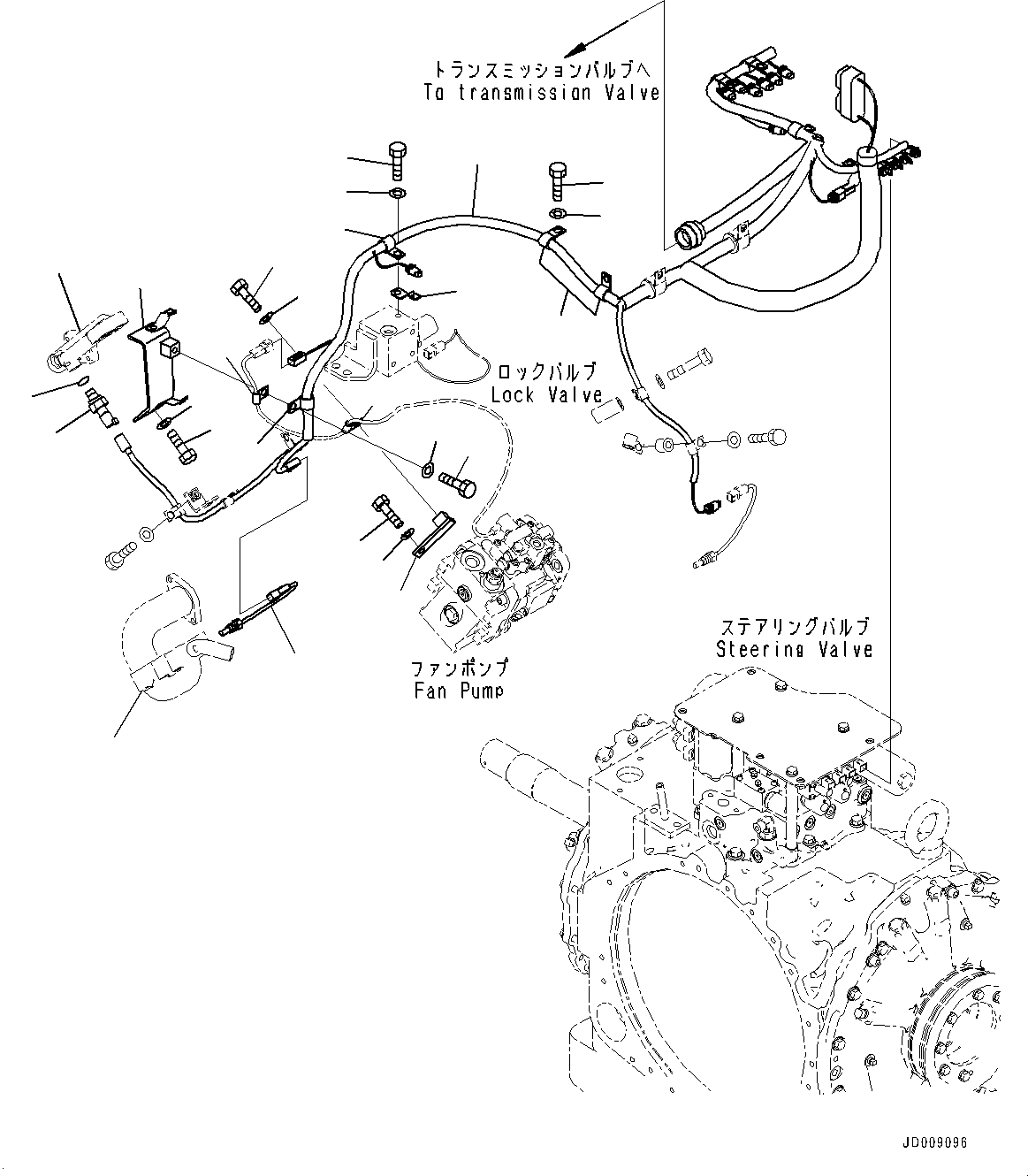 トランスミッションバルブへ
To transmission Valve

ロックバルブ
Lock Valve

ファンポンプ
Fan Pump

ステアリングバルブ
Steering Valve

JD009096