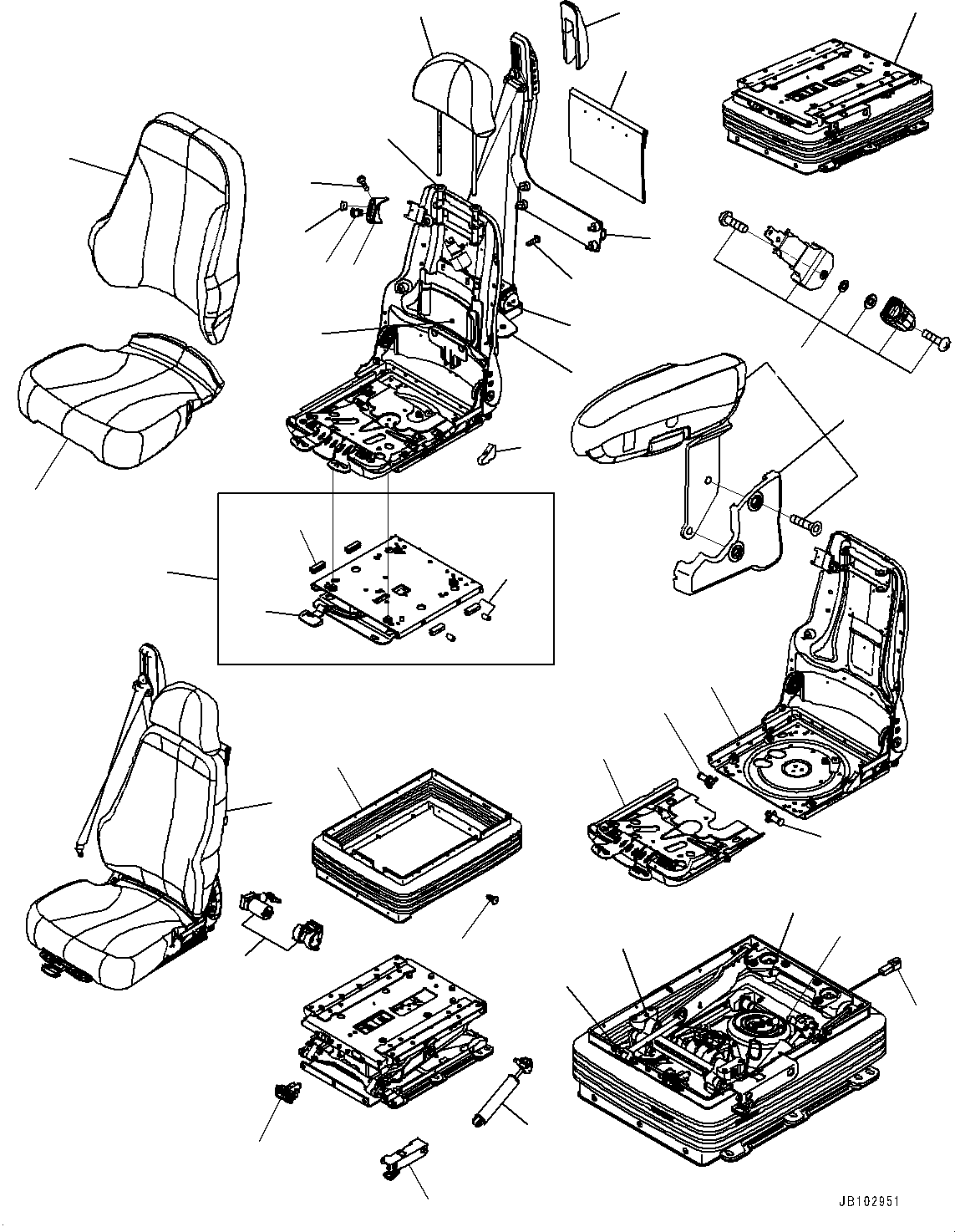 JB102951