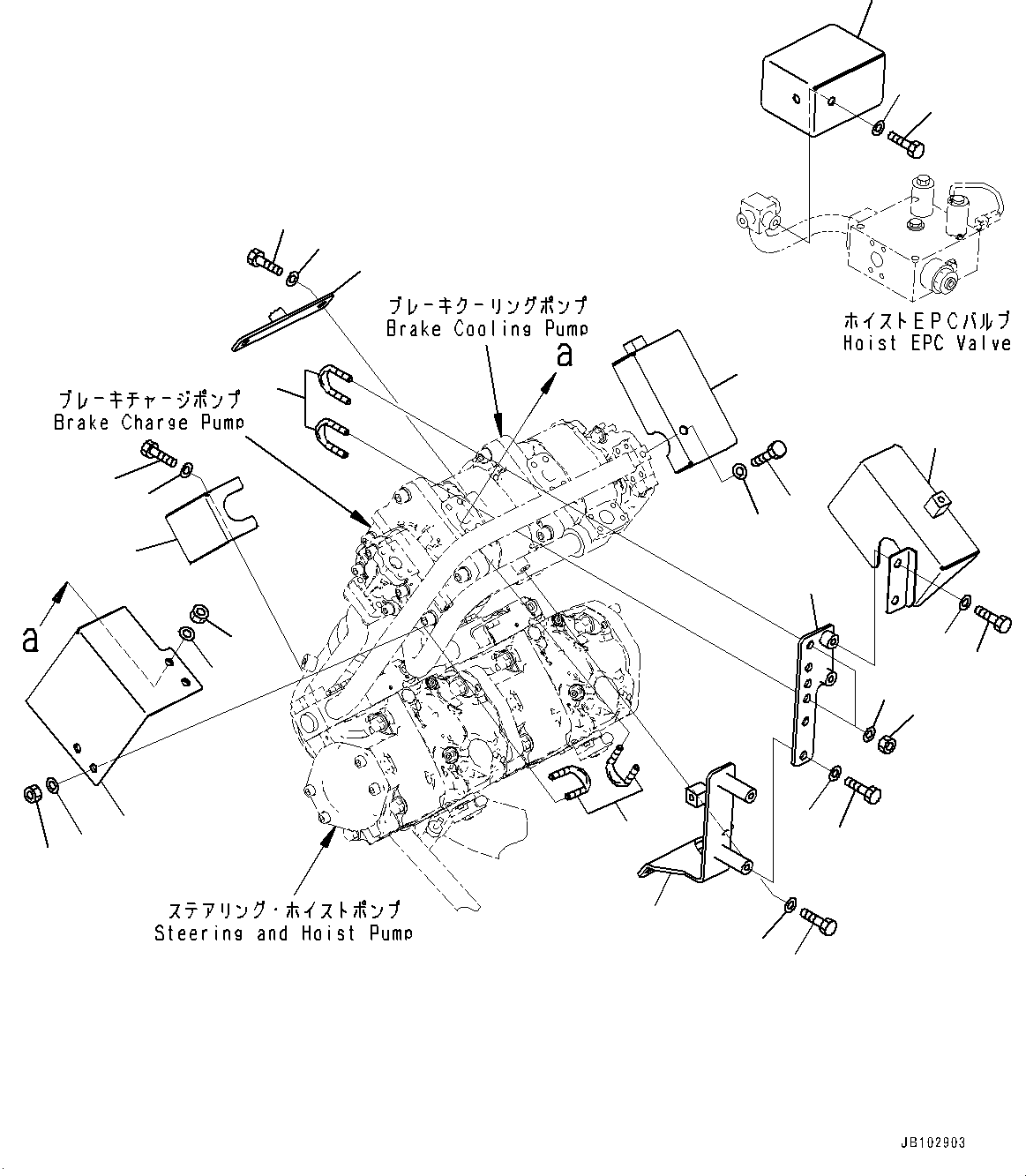 ホイストEPCバルブ
Hoist EPC Valve

ブレーキクーリングポンプ
Brake Cooling Pump

a

ブレーキチャージポンプ
Brake Charge Pump

a

ステアリング・ホイストポンプ
Steering and Hoist Pump

JB102903