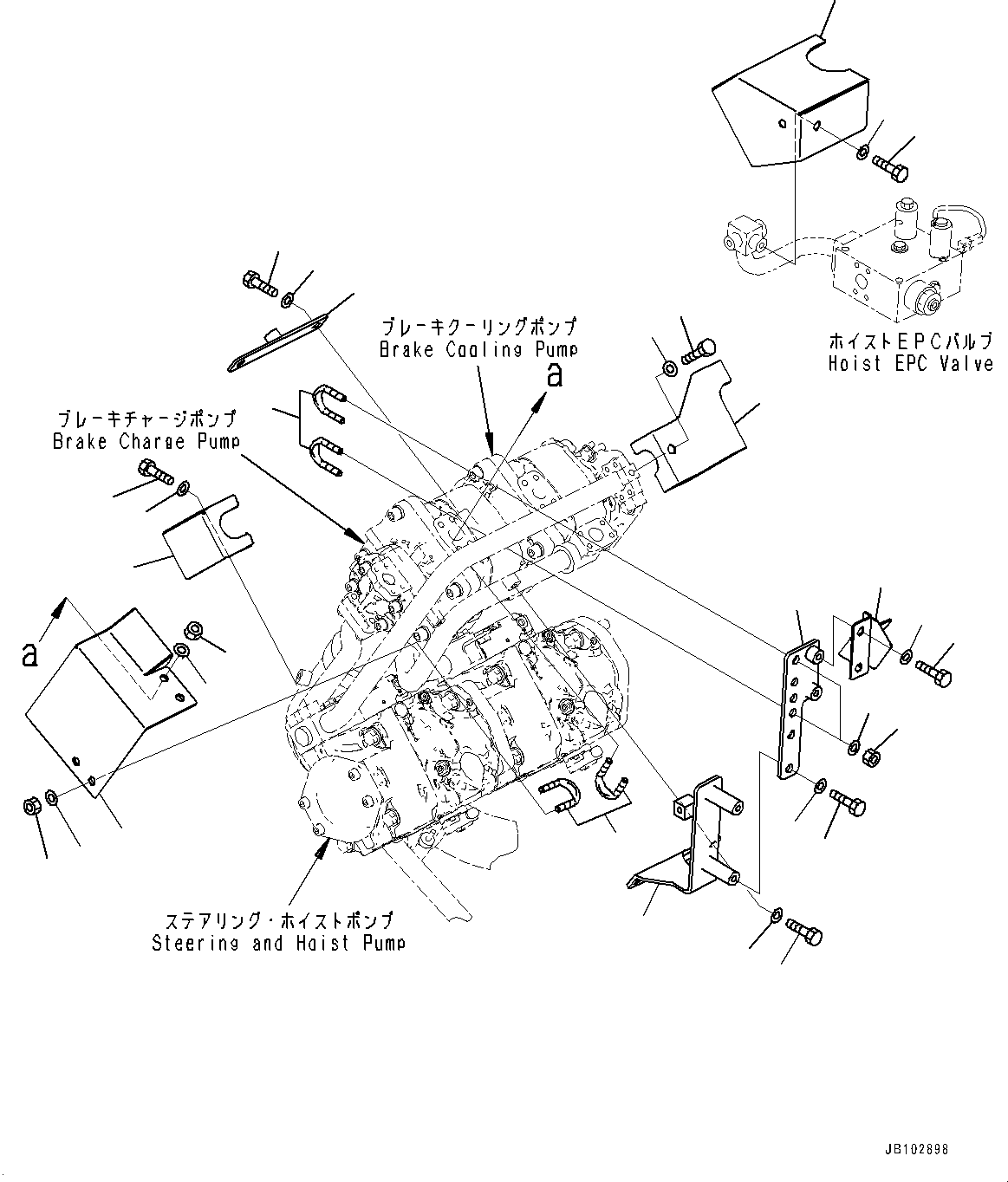 ホイストEPCバルブ
Hoist EPC Valve

ブレーキクーリングポンプ
Brake Cooling Pump

a

ブレーキチャージポンプ
Brake Charge Pump

a

ステアリング・ホイストポンプ
Steering and Hoist Pump

JB102898