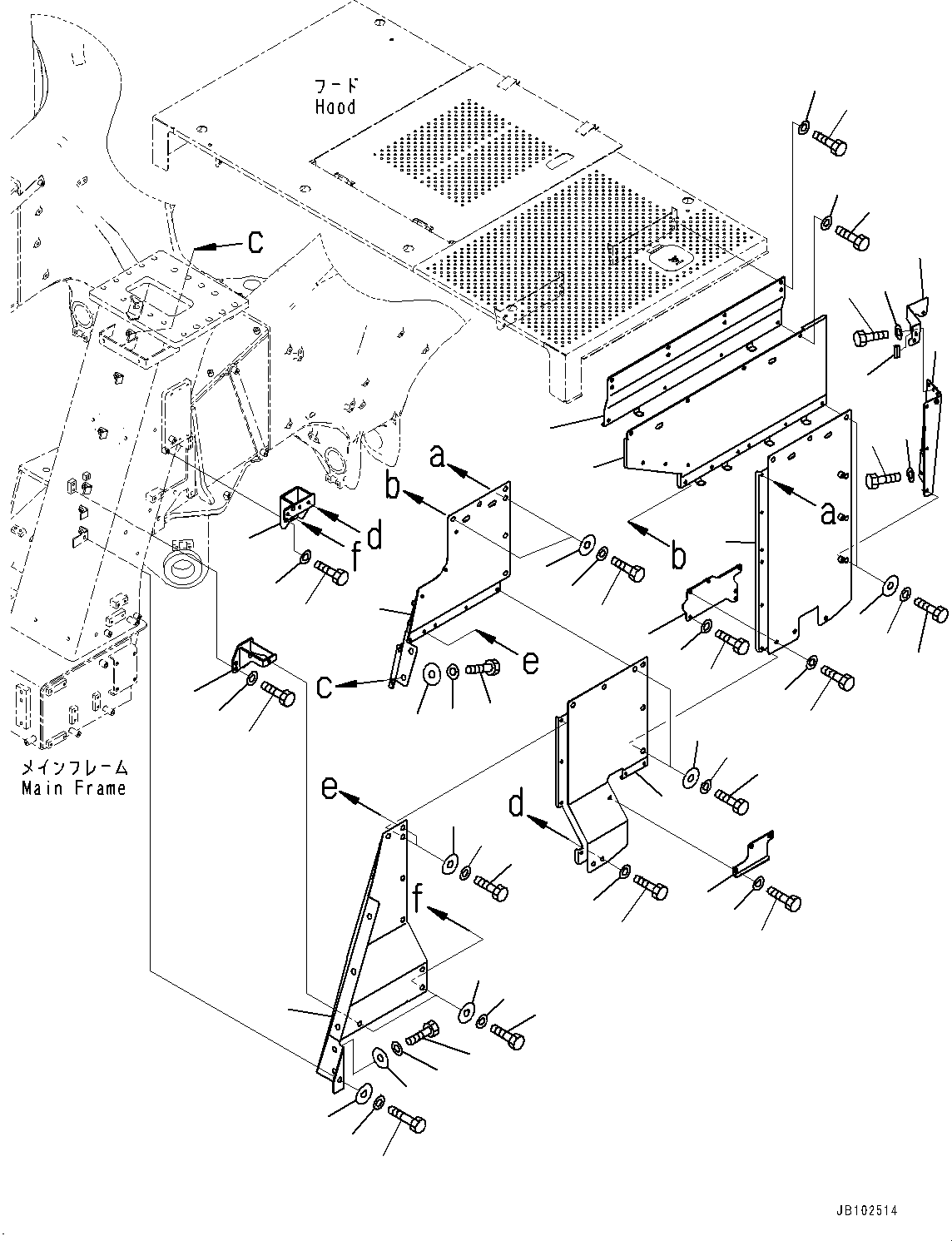 フード
Hood

c

a

b

d

f

a

b

e

c

メインフレーム
Main Frame

e

d

f

JB102514