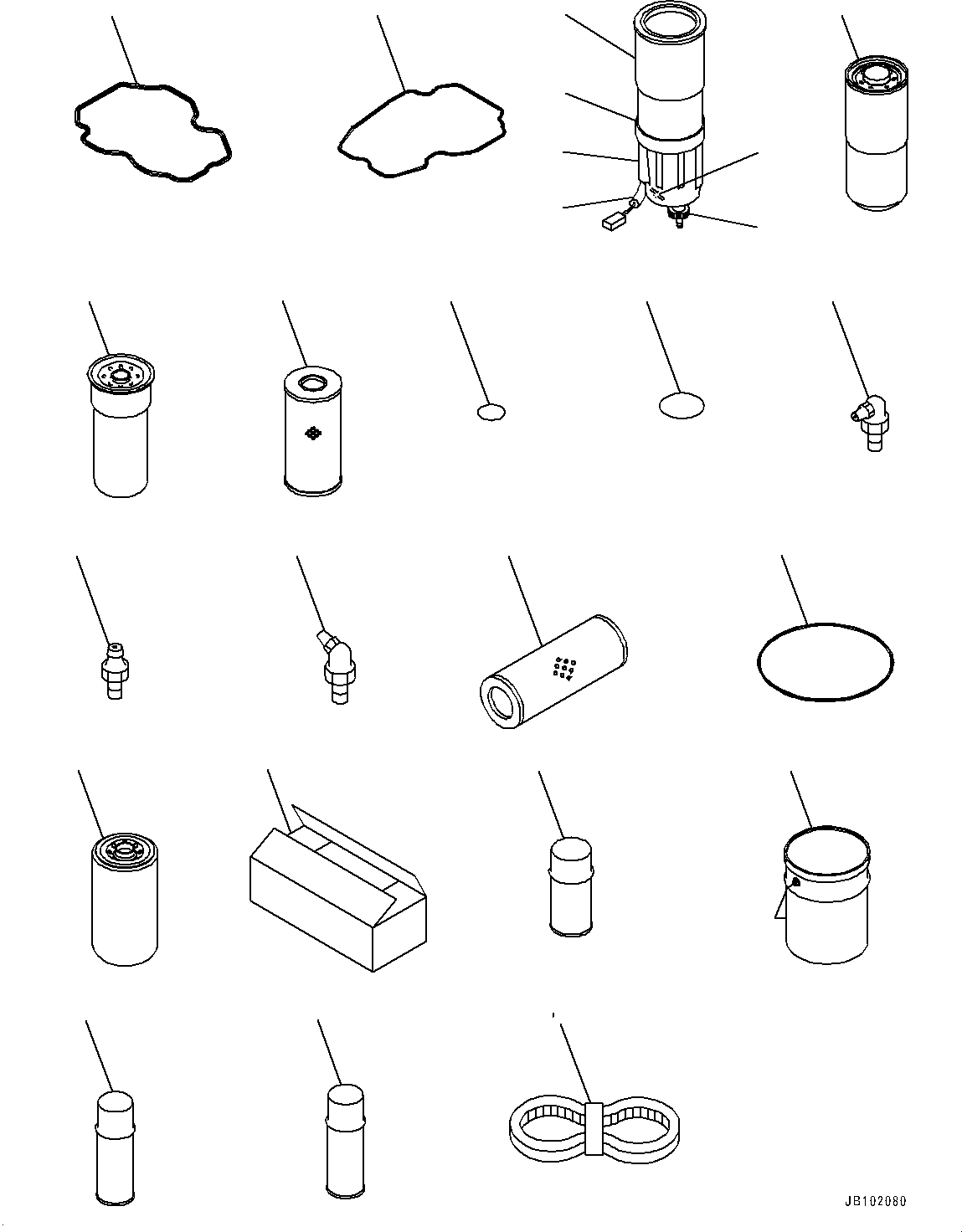 JB102080