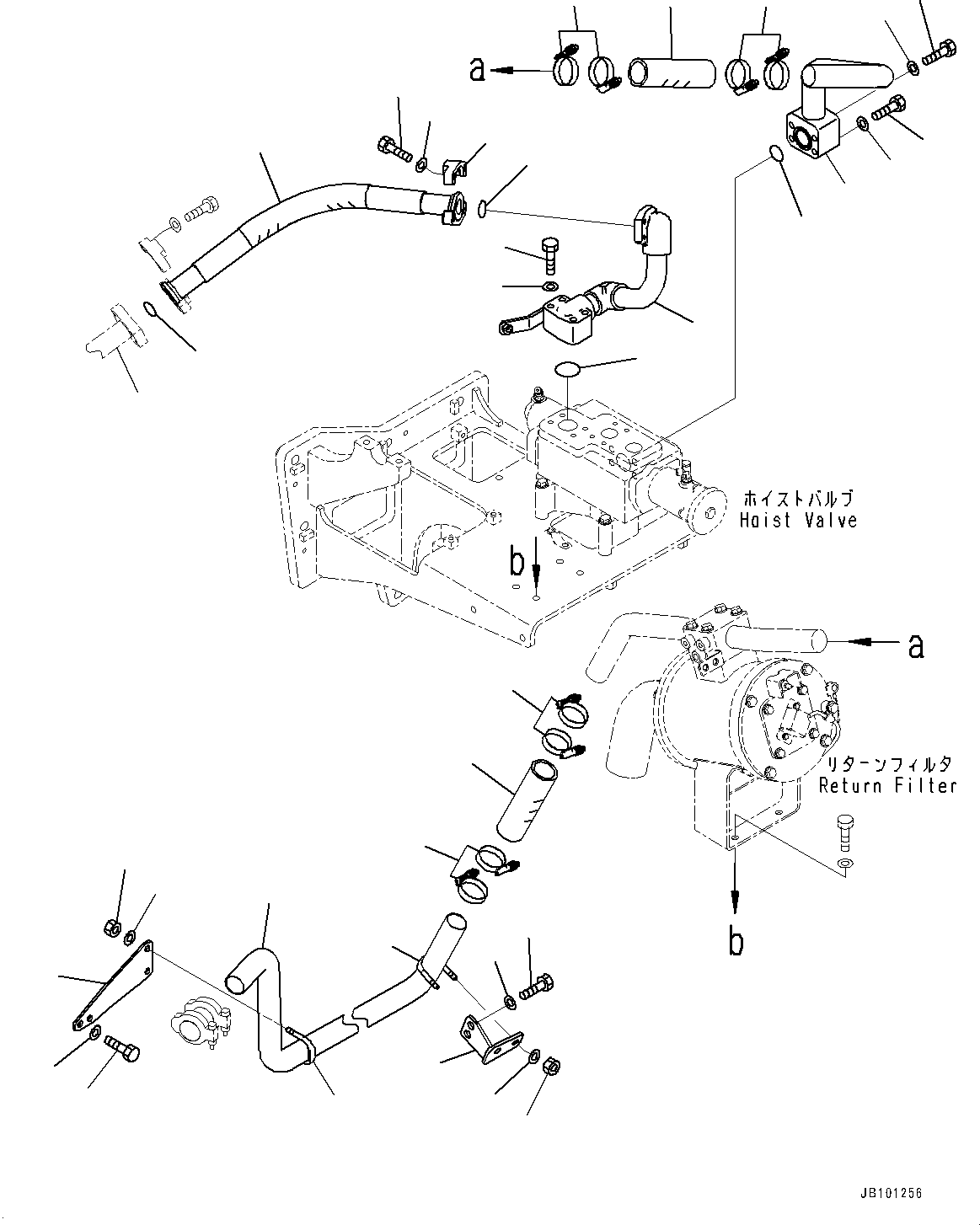 a

ホイストバルブ
Hoist Valve

b

a

リターンフィルタ
Return Filter

b

JB101256