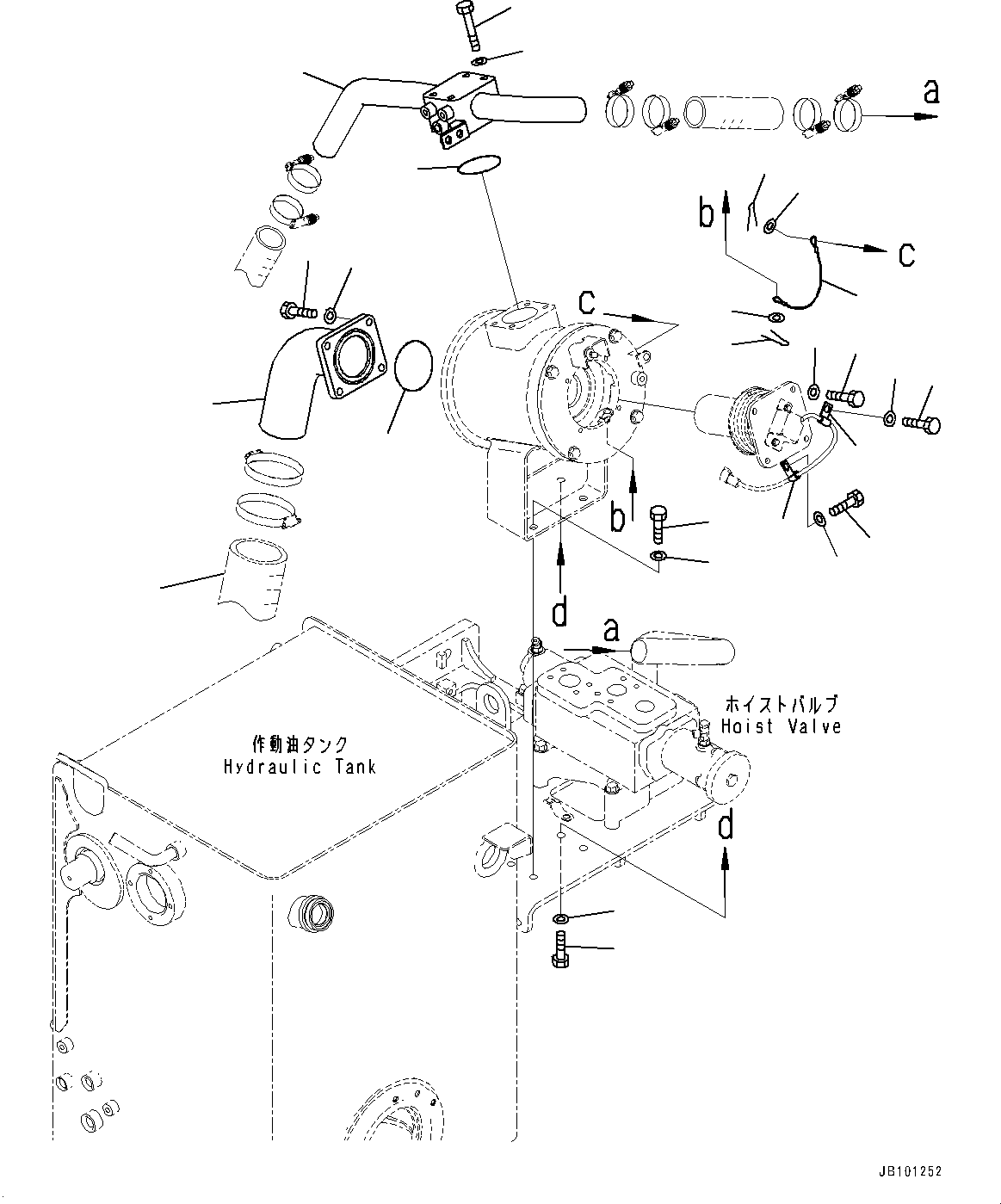 a

b

c

c

b

d

a

ホイストバルブ
Hoist Valve

作動油タンク
Hydraulic Tank

d

JB101252