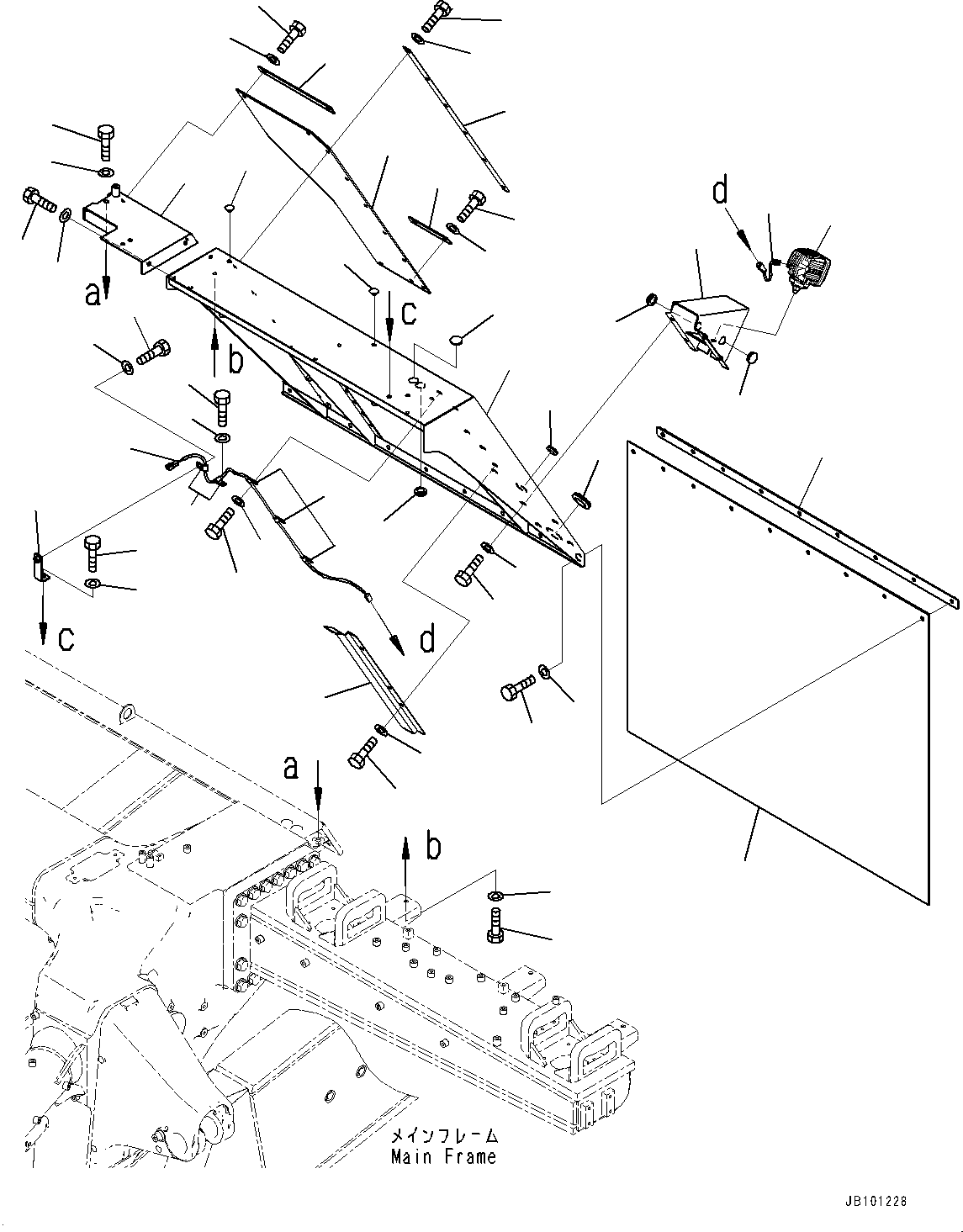 d
a
c
b
c
d
a
b
メインフレーム
Main Frame
JB101228