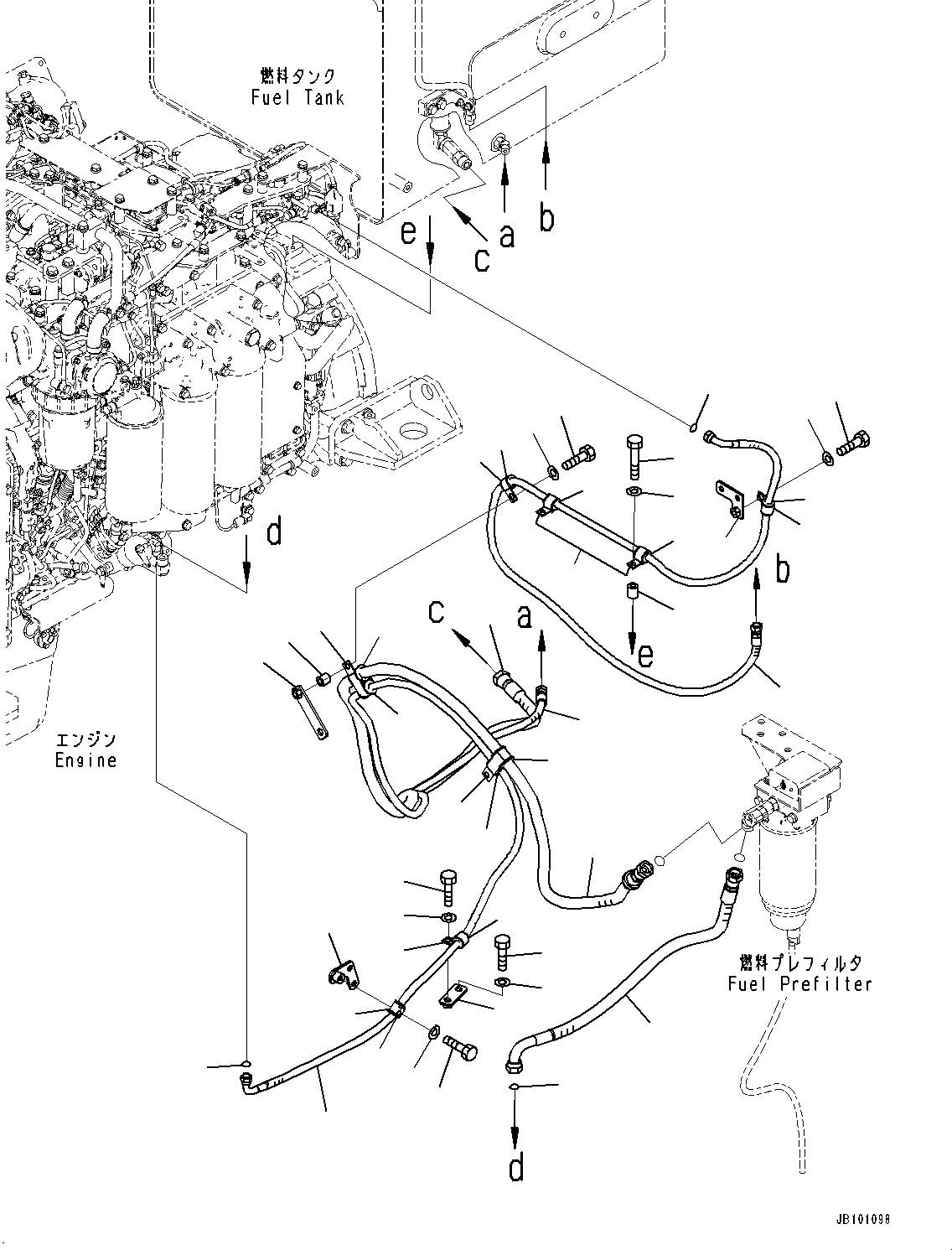 燃料タンク
Fuel Tank

a
b
c
e

d

b

c
a

e

エンジン
Engine

燃料プレフィルタ
Fuel Prefilter

d

JB101098