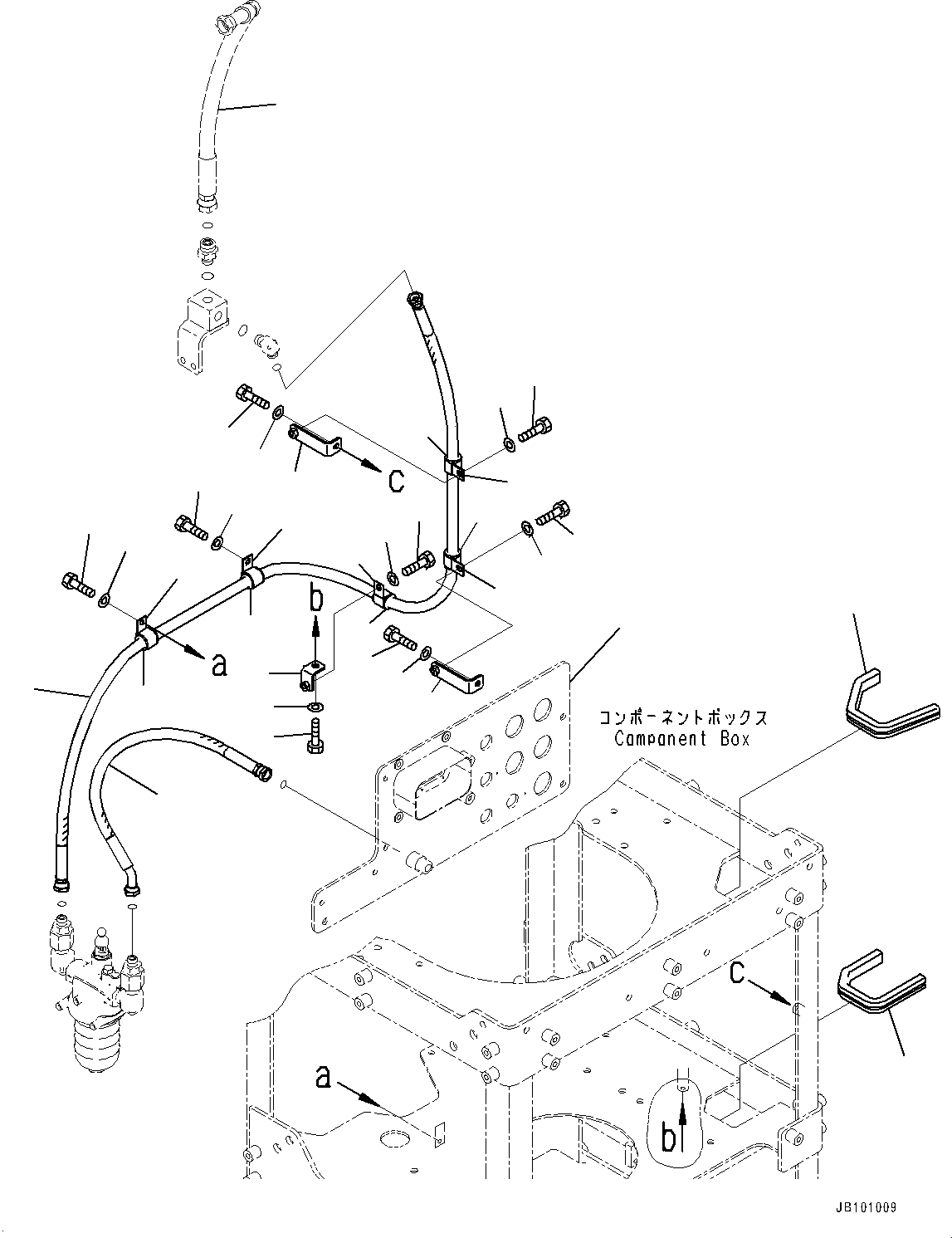 c
b
a
コンポーネントボックス
Campanent Box
c
a
b
JB101009