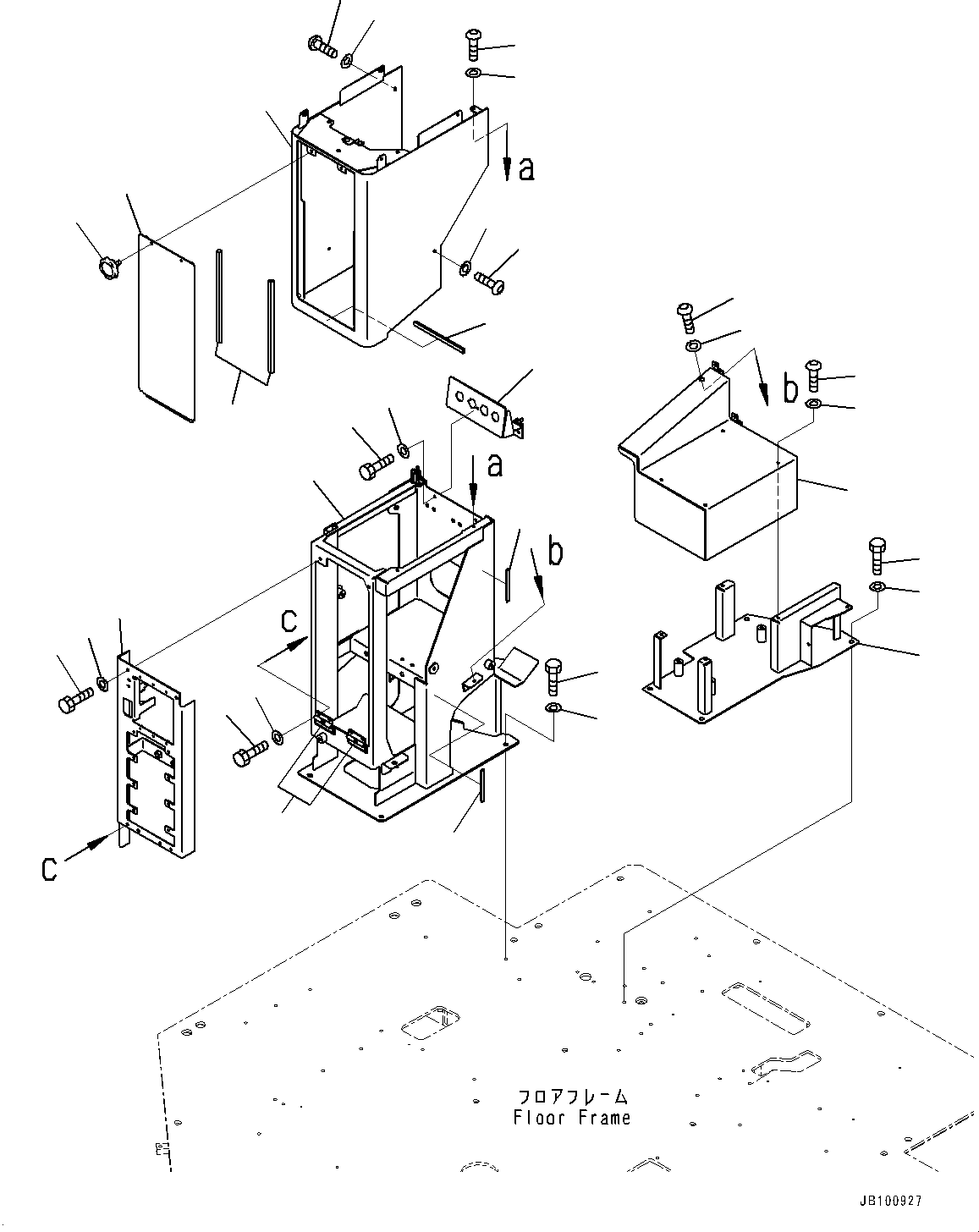 a

b

a

b

c

c

フロアフレーム
Floor Frame

JB100927