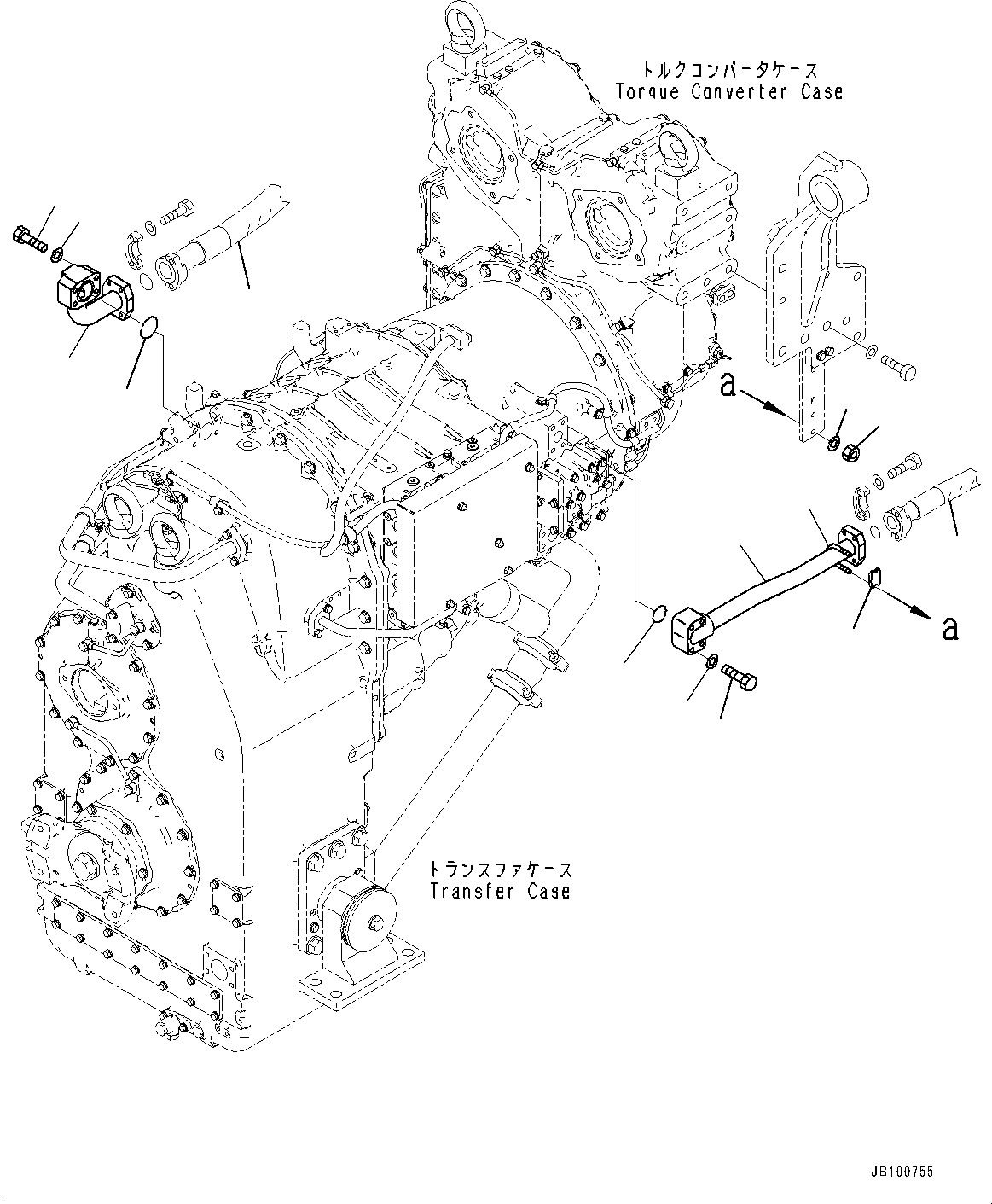 トルクコンバータケース
Torque Converter Case

a

a

トランスファケース
Transfer Case

JB100755