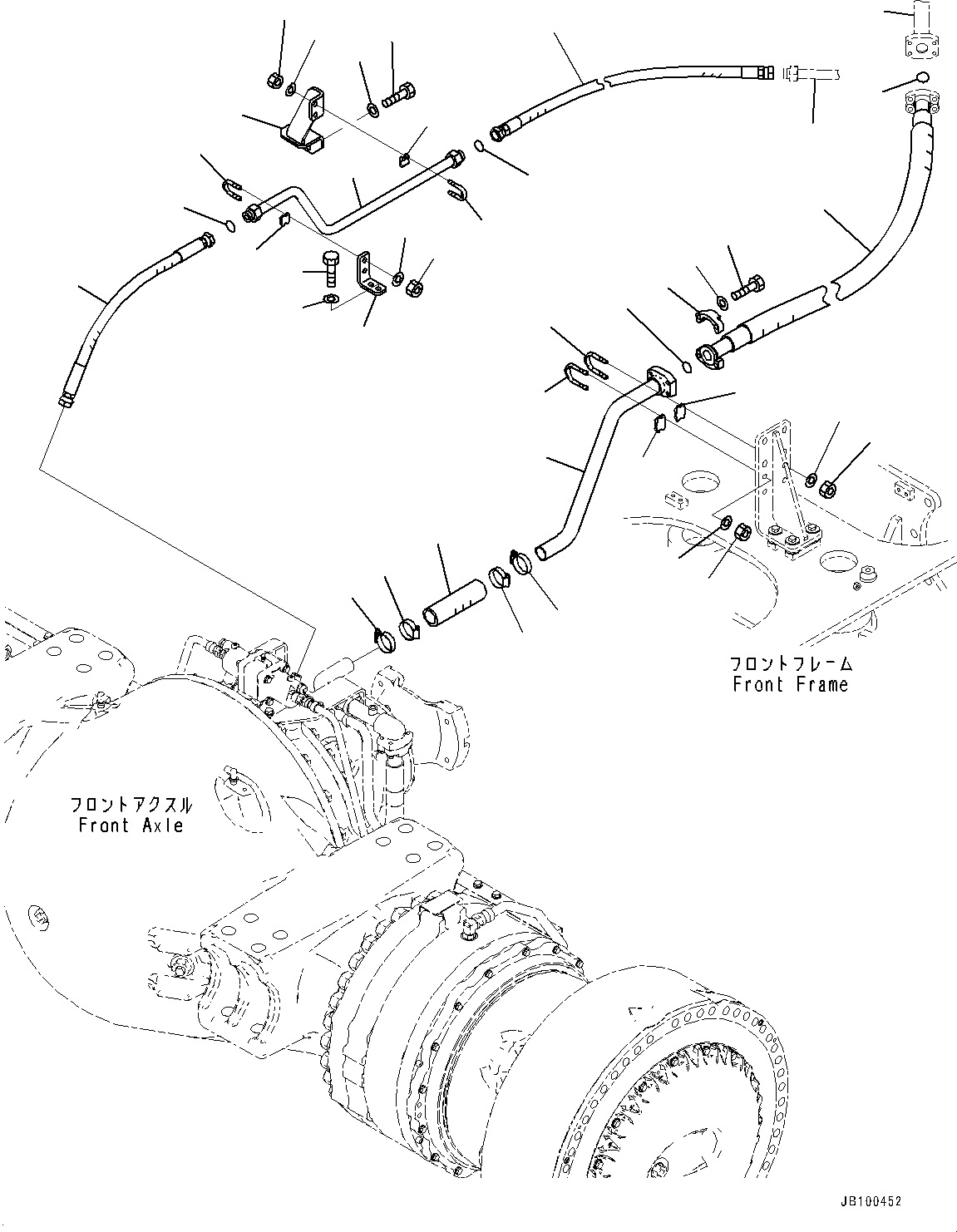 フロントフレーム
Front Frame

フロントアクスル
Front Axle

JB100452