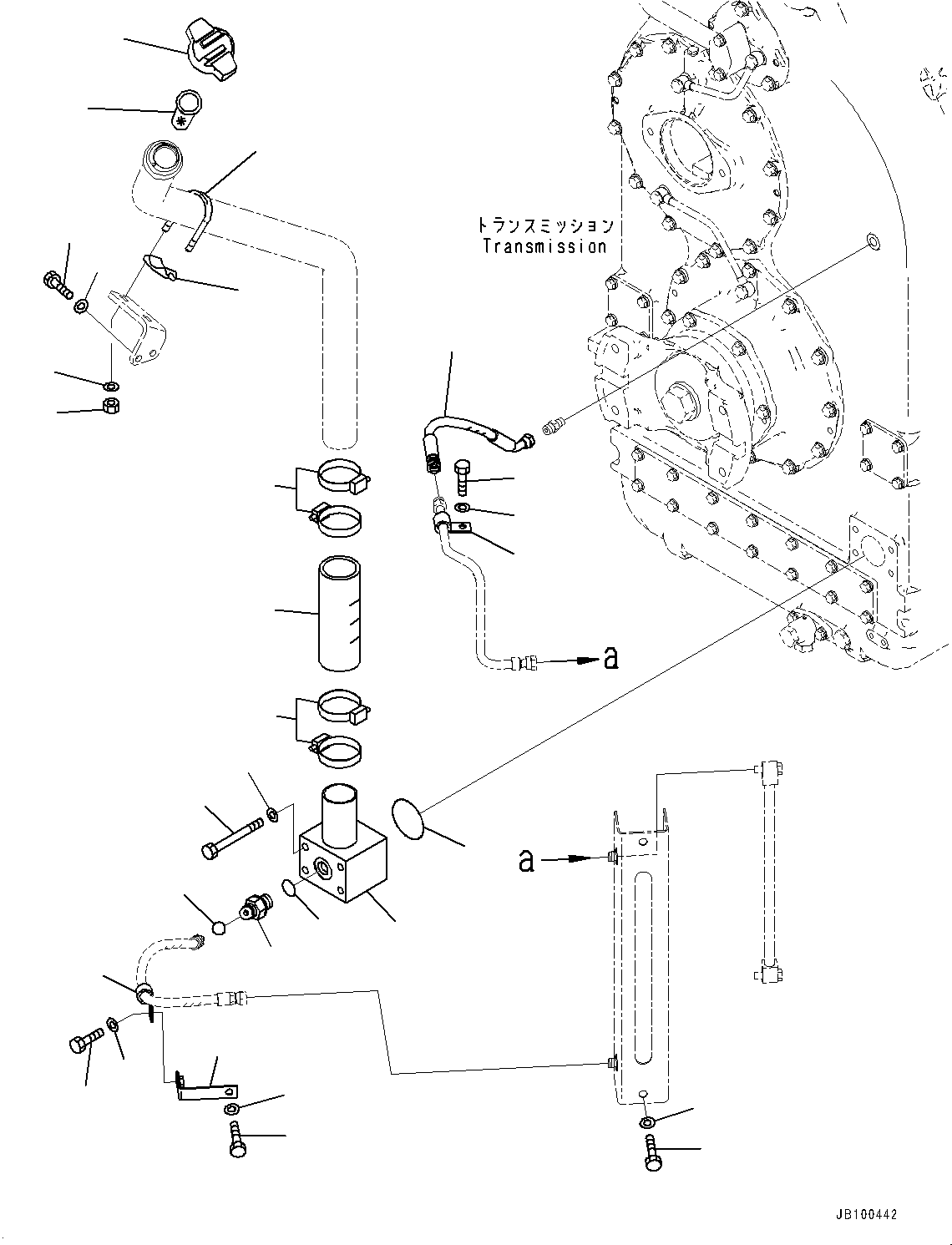 トランスミッション
Transmission

a

a

JB100442