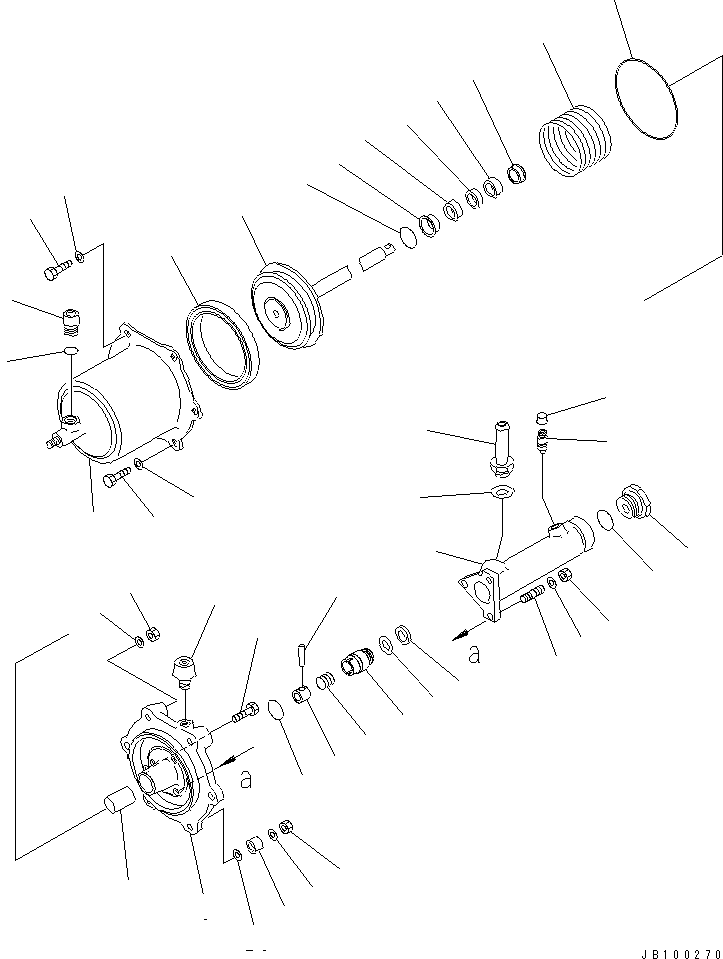 a
a
JB100270