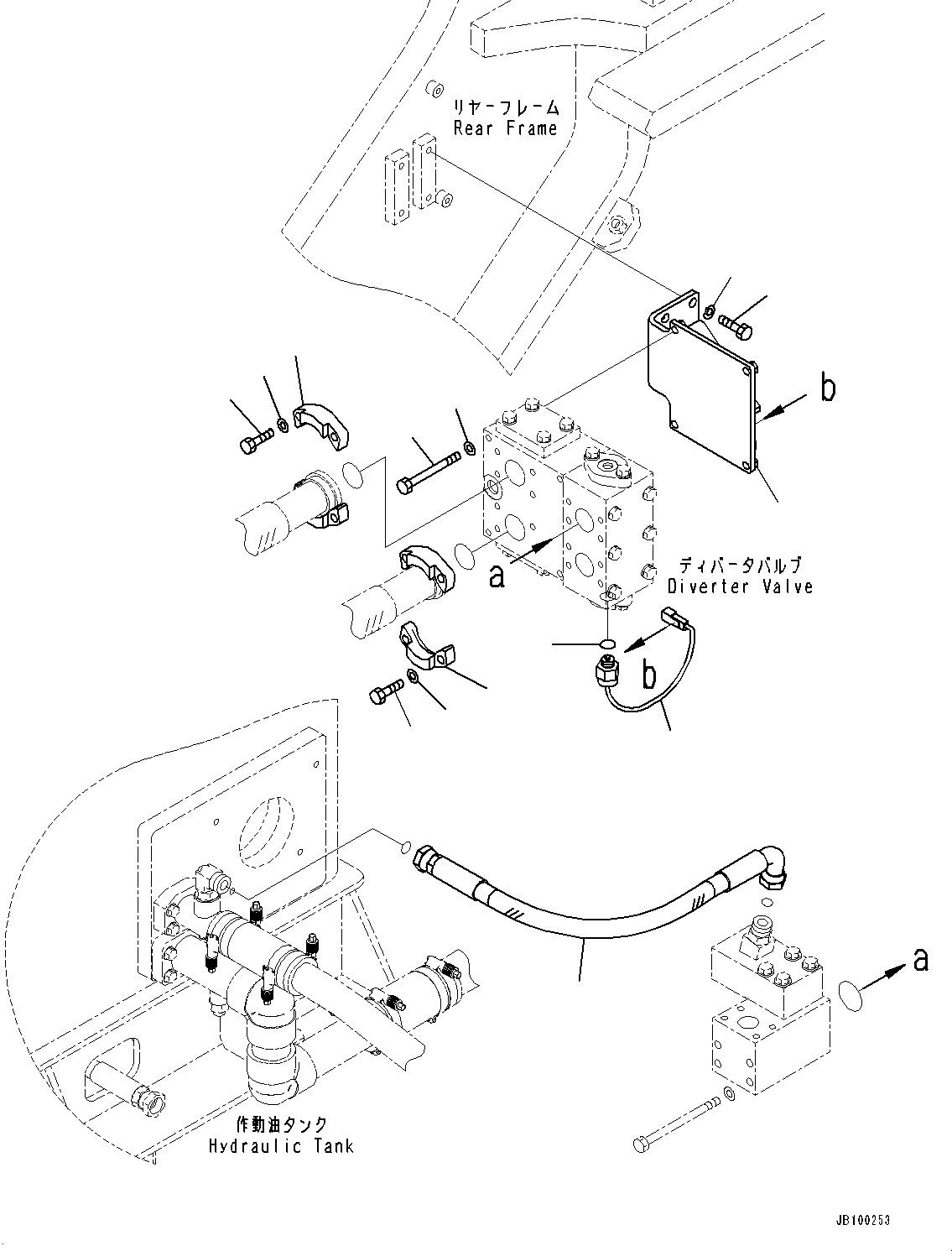 リヤーフレーム
Rear Frame

b

a

ディバータバルブ
Diverter Valve

b

a

作動油タンク
Hydraulic Tank

JB100253