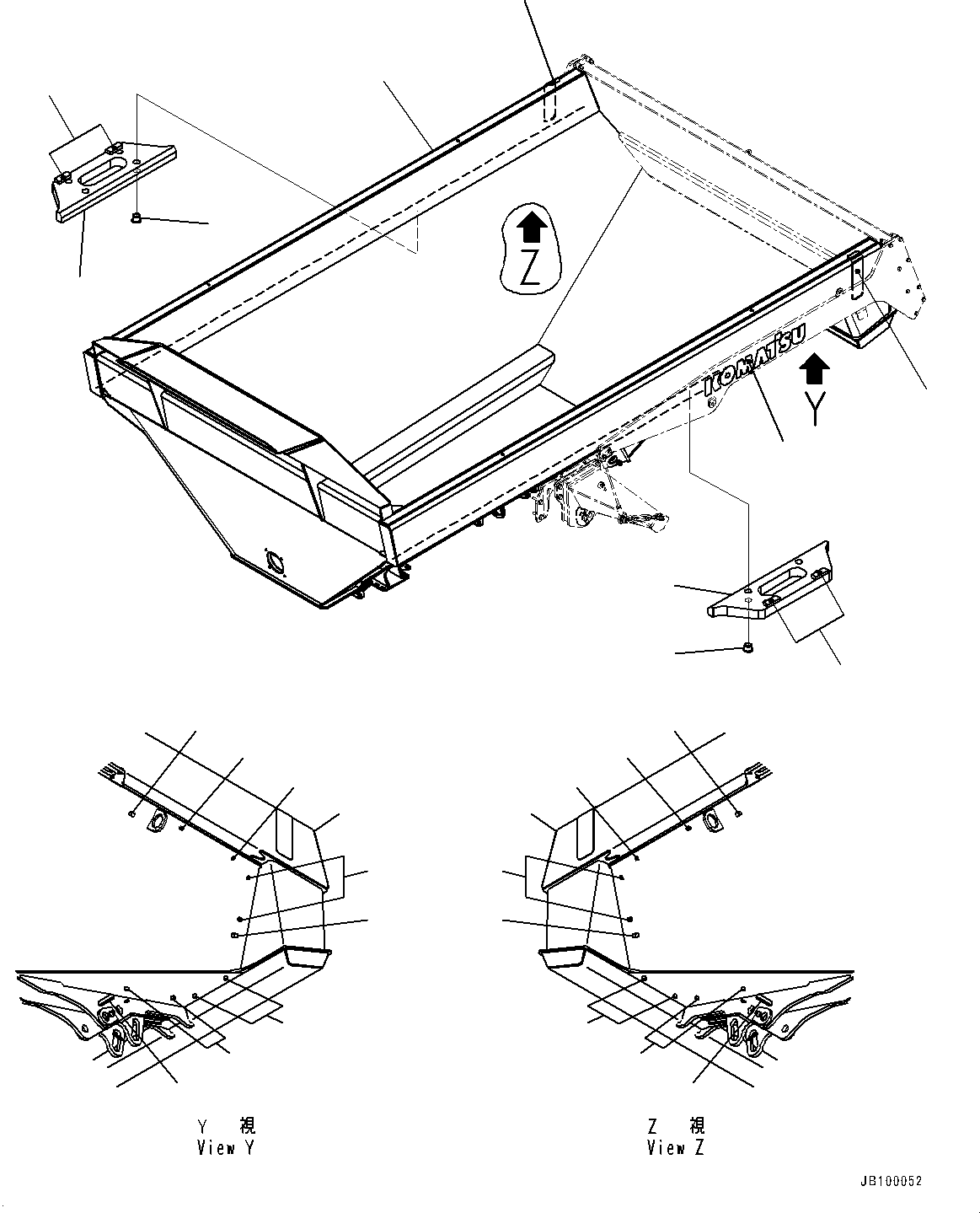 Z

KOMATSU

Y

Y 視
View Y

Z 視
View Z

JB100052