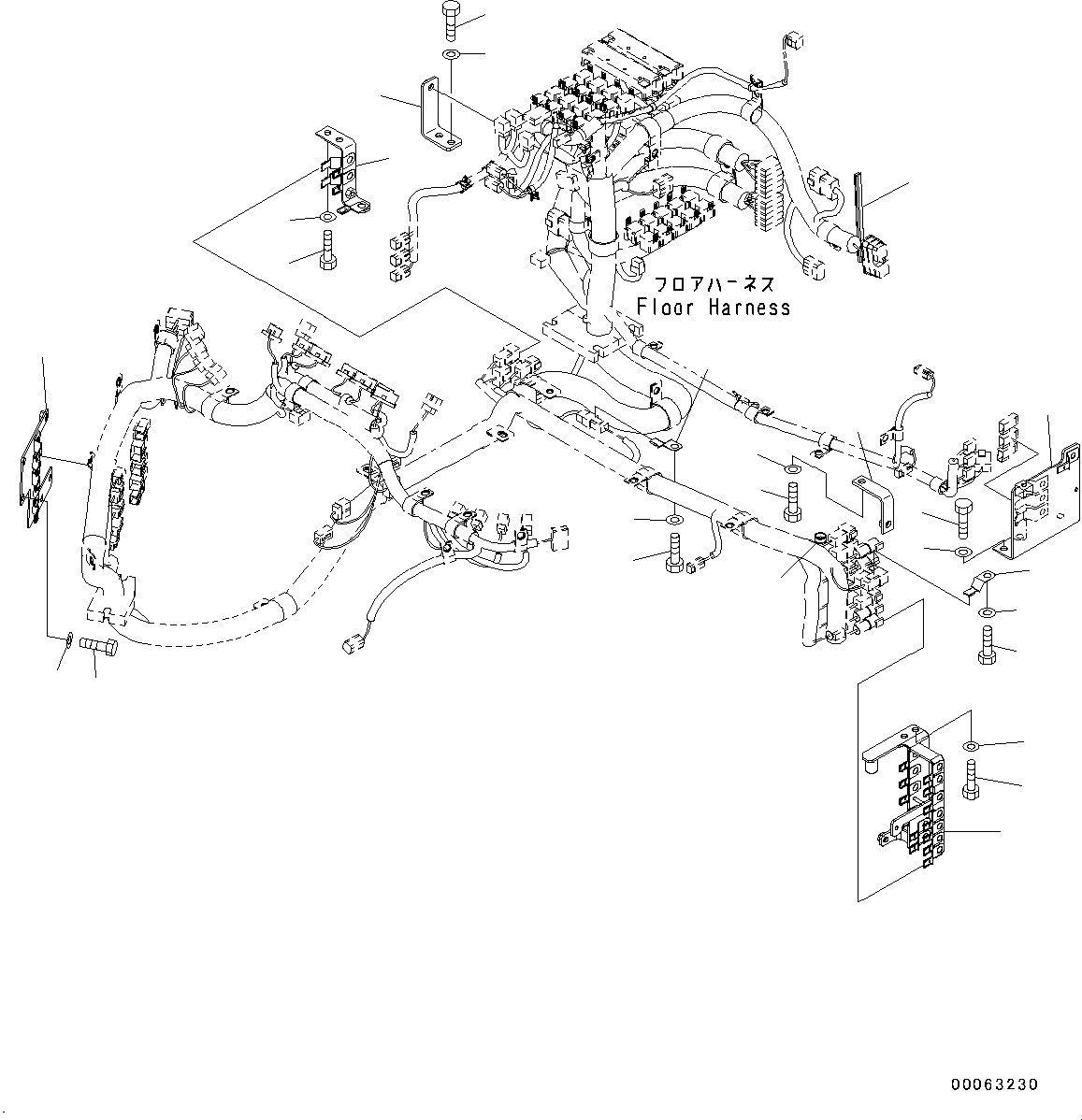 フロアハーネス
Floor Harness

00063230