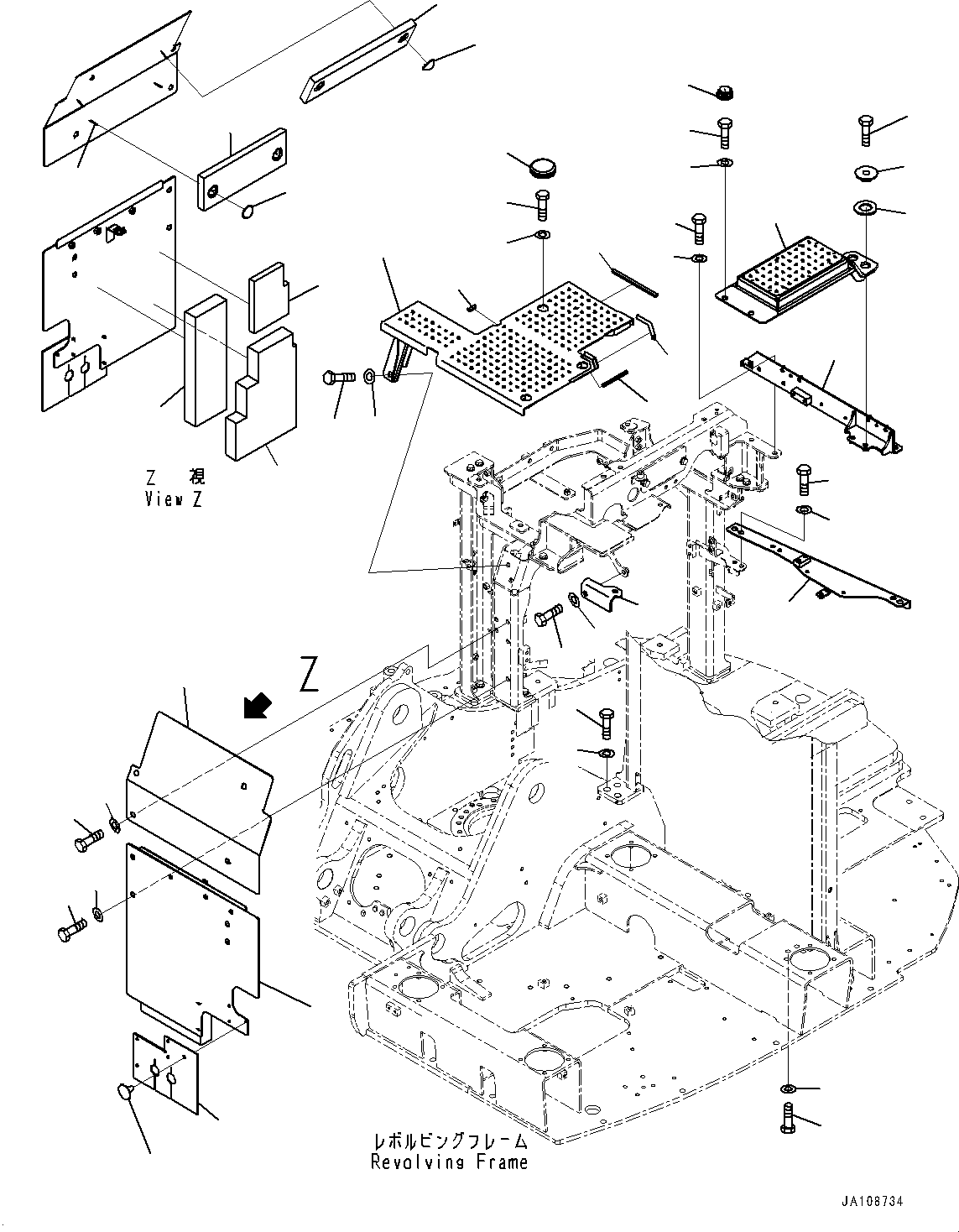 Z 視
View Z

Z

レボルビングフレーム
Revolving Frame

JA108734