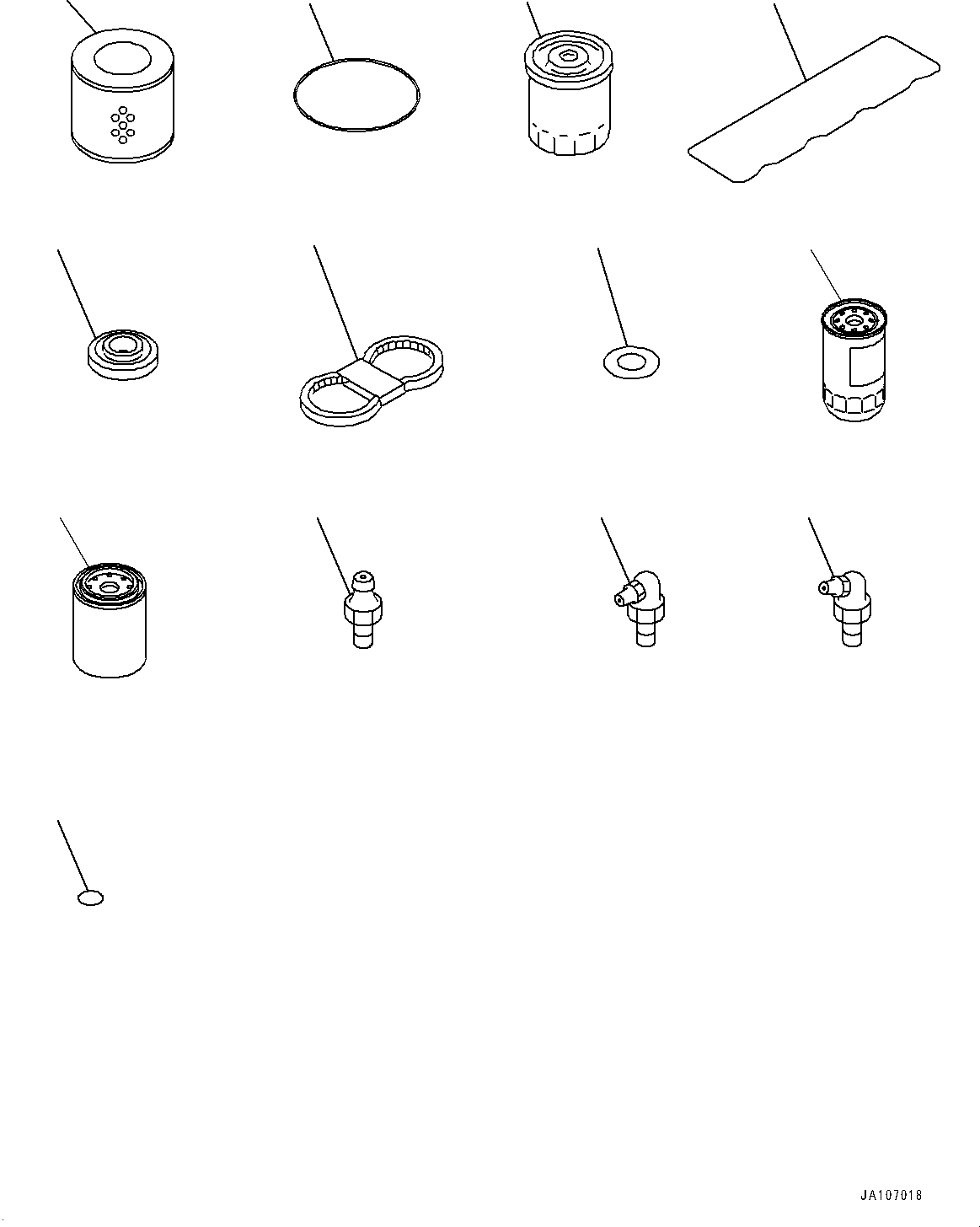 JA107018